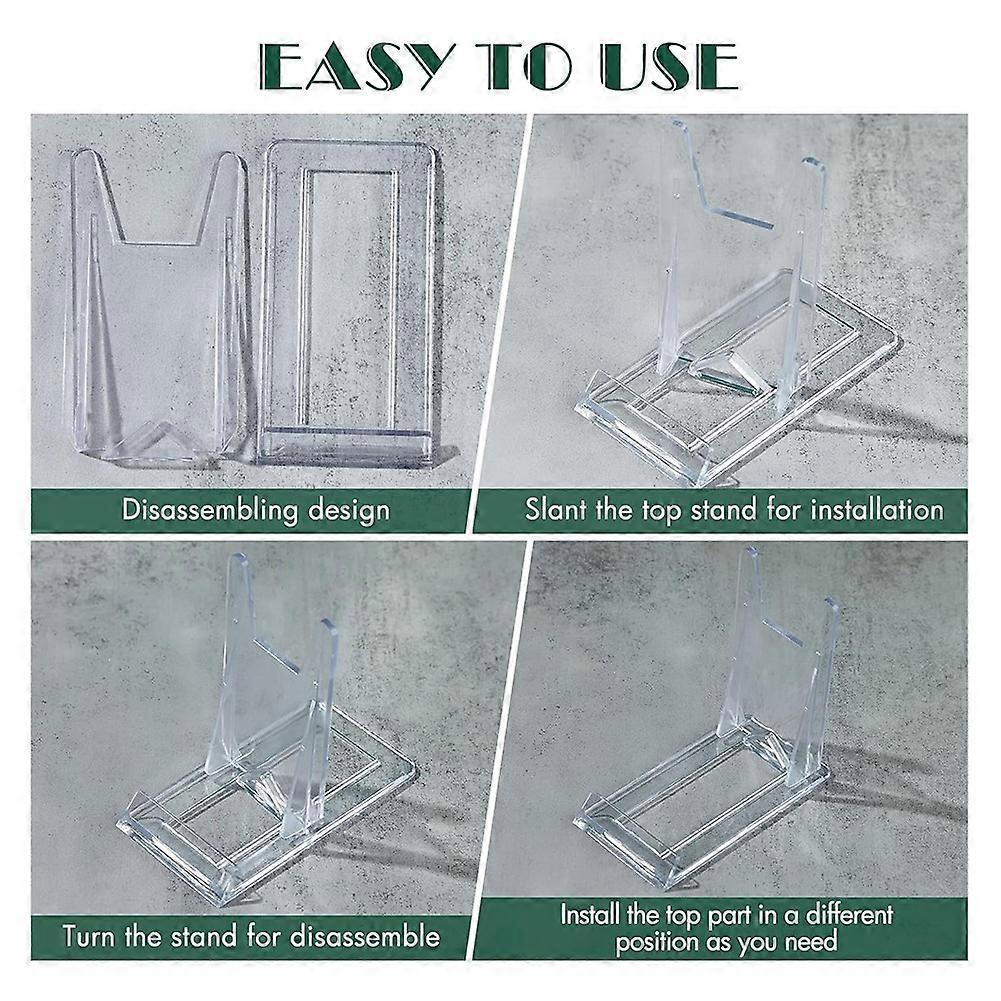 EASY TO USE

Disassembling design

Slant the top stand for installation

Turn the stand for disassemble

Install the top part in a different position as you need