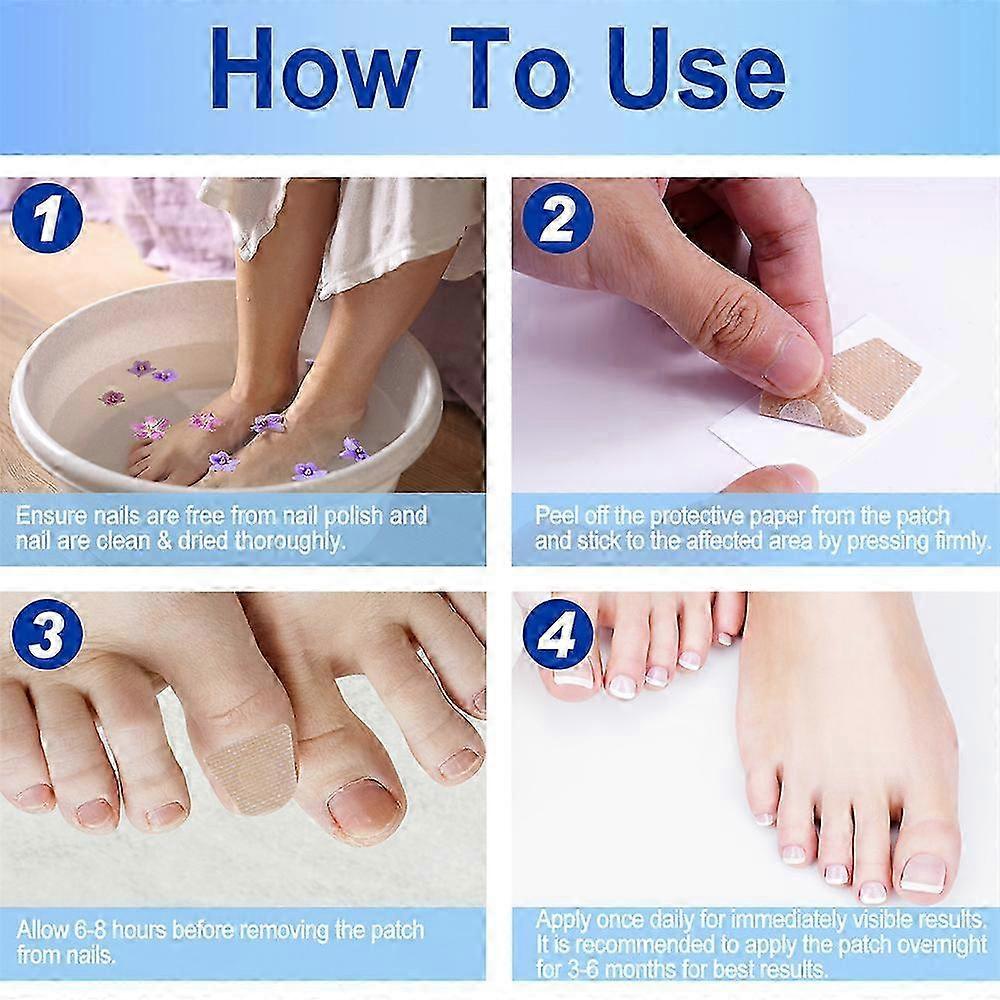 How To Use

1

Ensure nails are free from nail polish and nail are clean & dried thoroughly.

2

Peel off the protective paper from the patch and stick to the affected area by pressing firmly.

3

Allow 6-8 hours before removing the patch from nails.

4

Apply once daily for immediately visible results. It is recommended to apply the patch overnight for 3-6 months for best results.