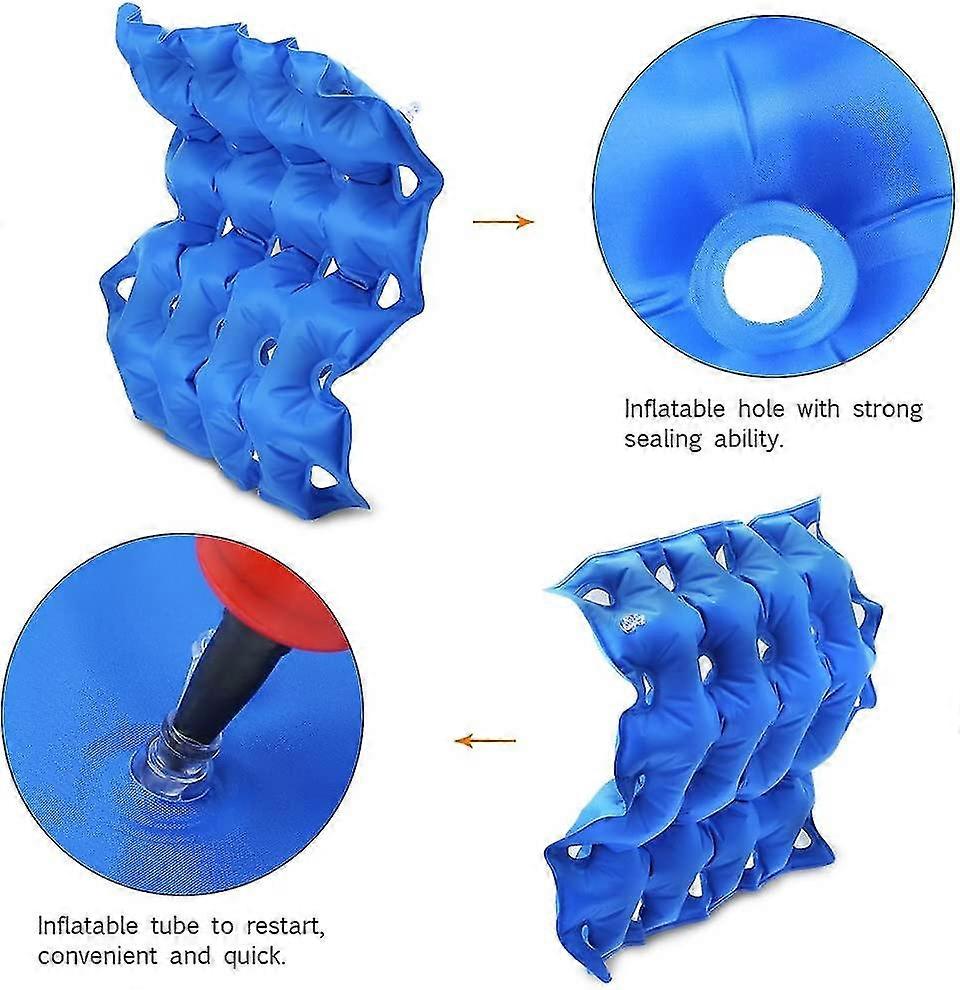 Inflatable hole with strong sealing ability.

Inflatable tube to restart, convenient and quick.