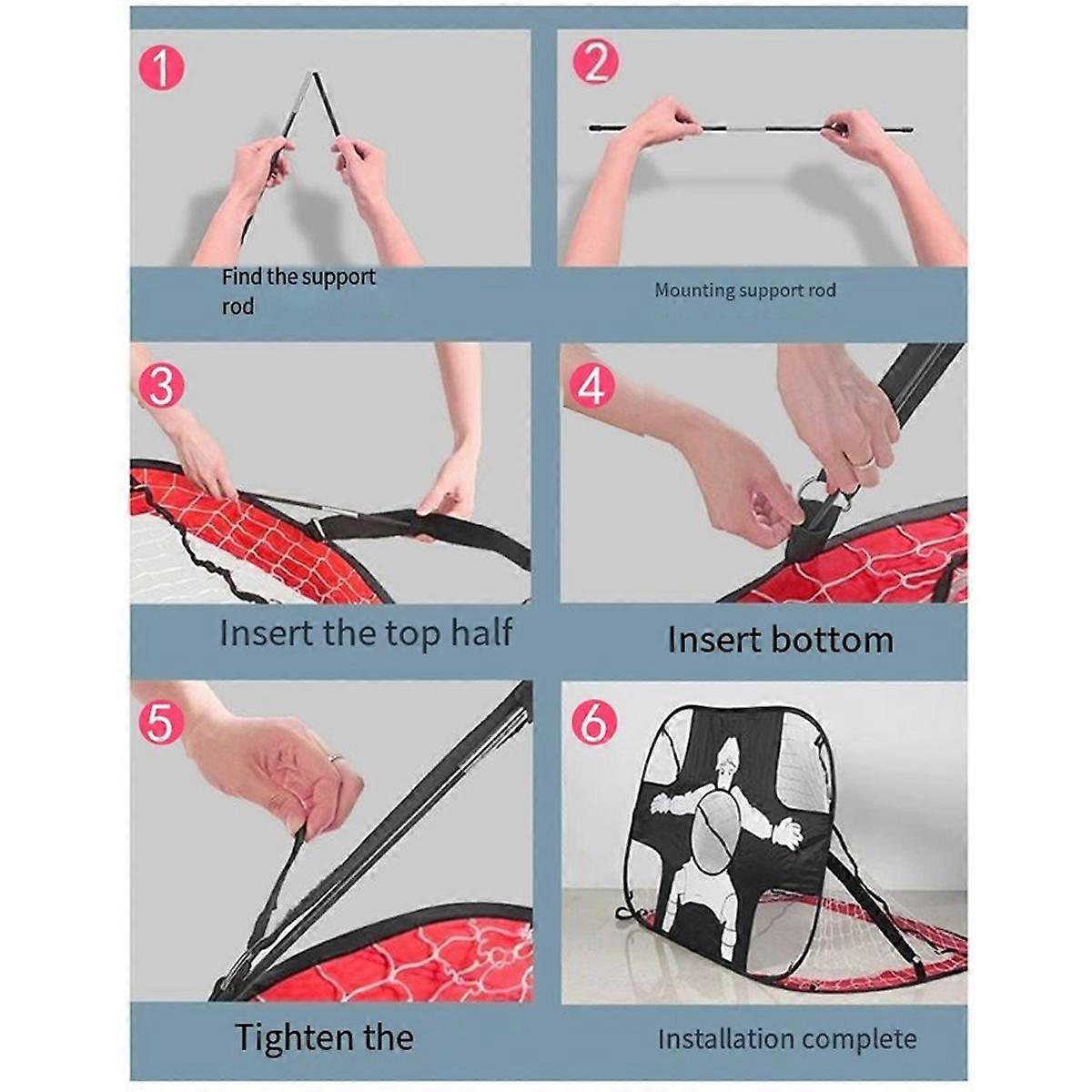 1

Find the support rod

2

Mounting support rod

3

Insert the top half

4

Insert bottom

5

Tighten the

6

Installation complete