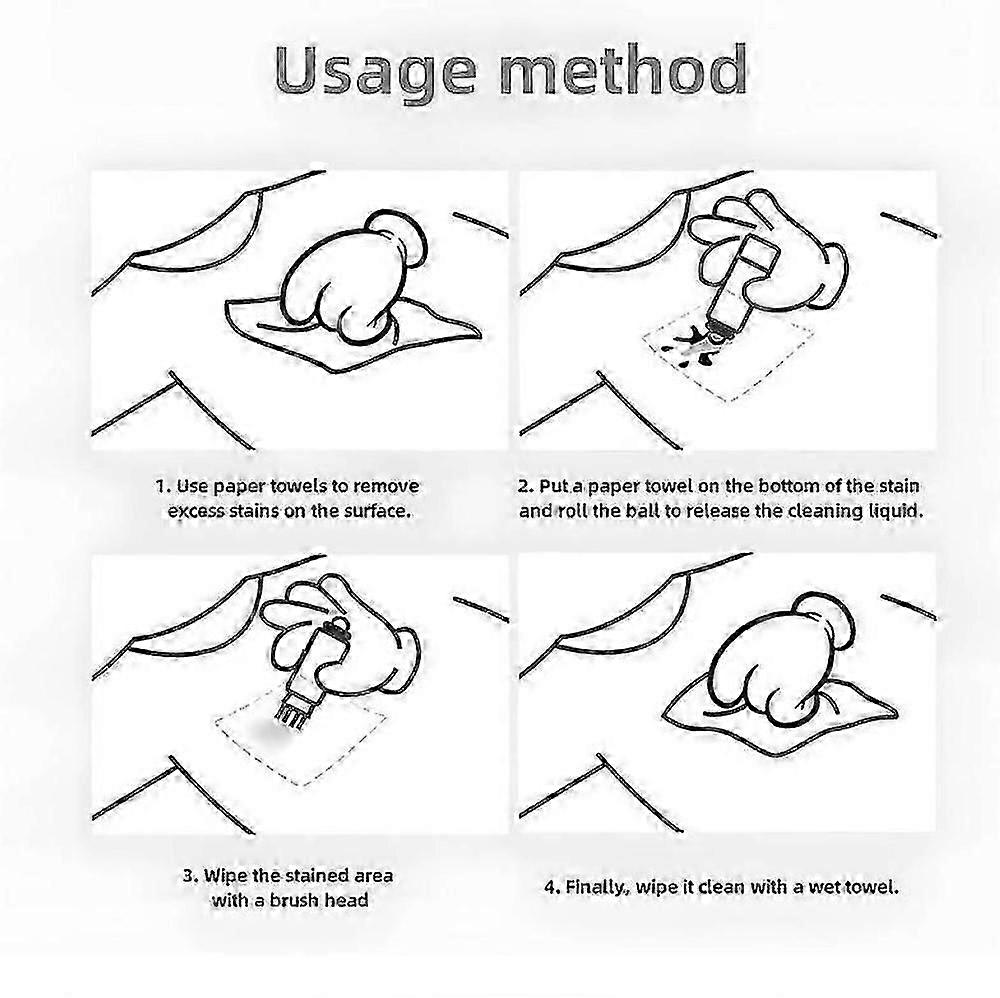 Usage method

1. Use paper towels to remove excess stains on the surface.

2. Put a paper towel on the bottom of the stain and roll the ball to release the cleaning liquid.

3. Wipe the stained area with a brush head

4. Finally, wipe it clean with a wet towel.