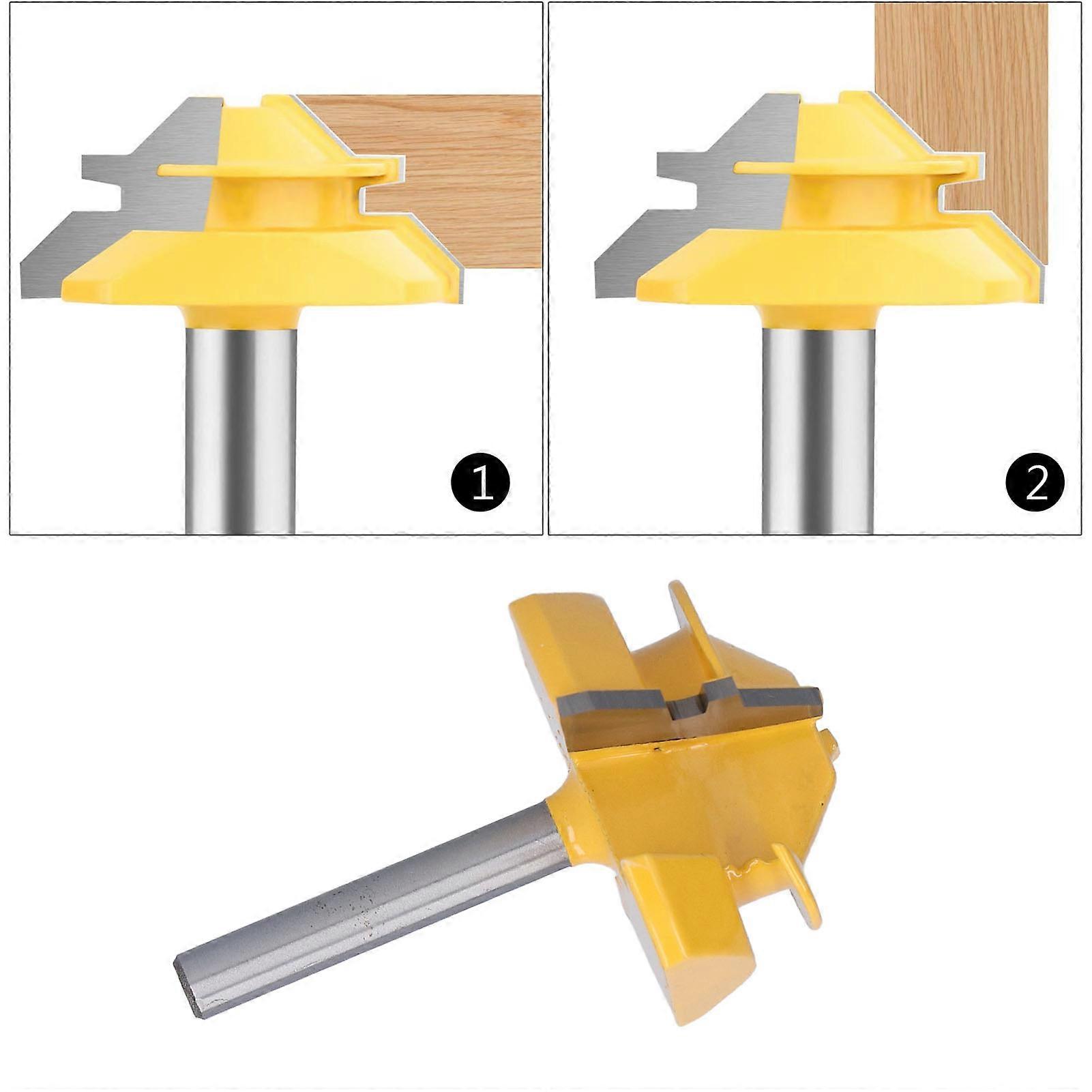 1

2