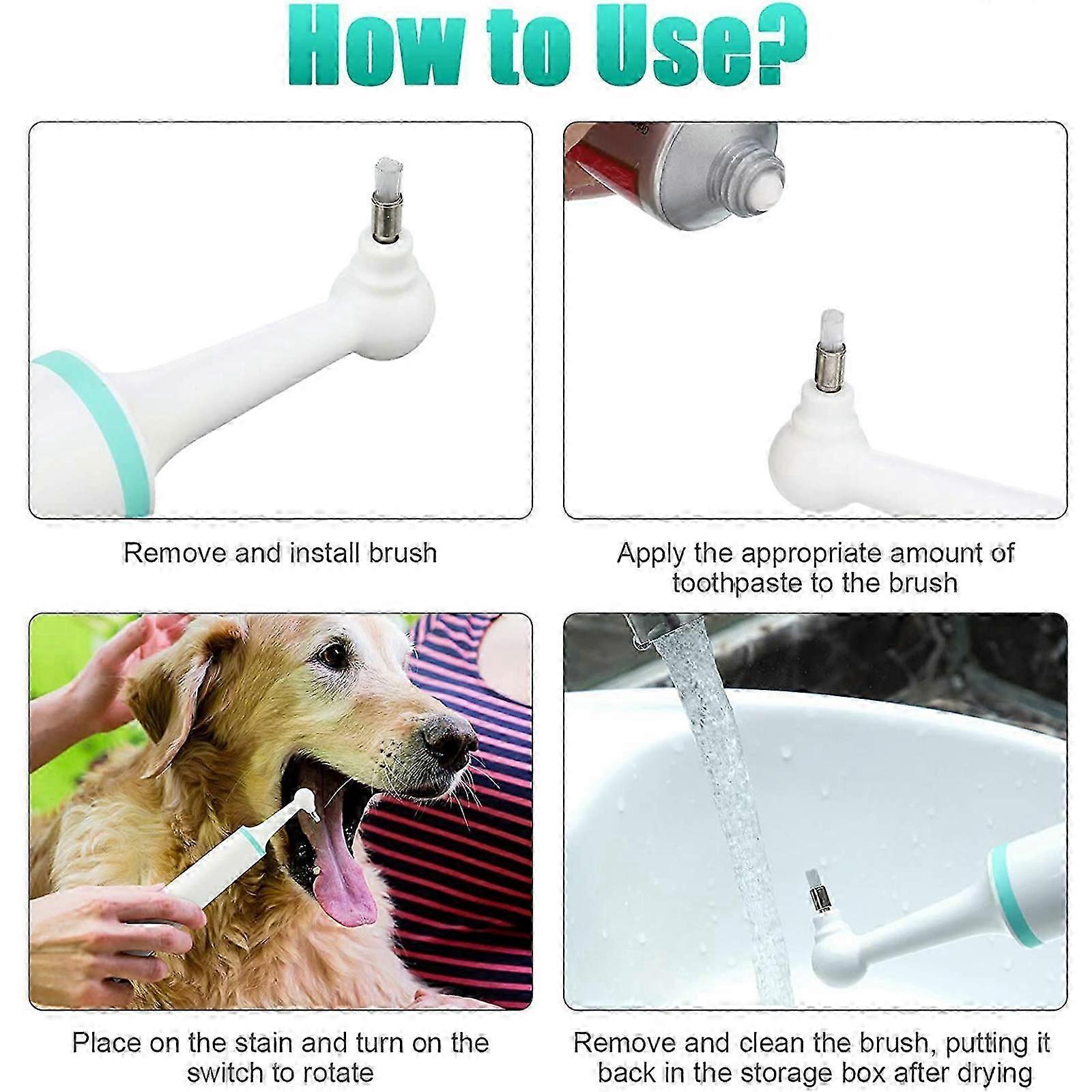 How to Use?

Remove and install brush

Apply the appropriate amount of toothpaste to the brush

Place on the stain and turn on the switch to rotate

Remove and clean the brush, putting it back in the storage box after drying