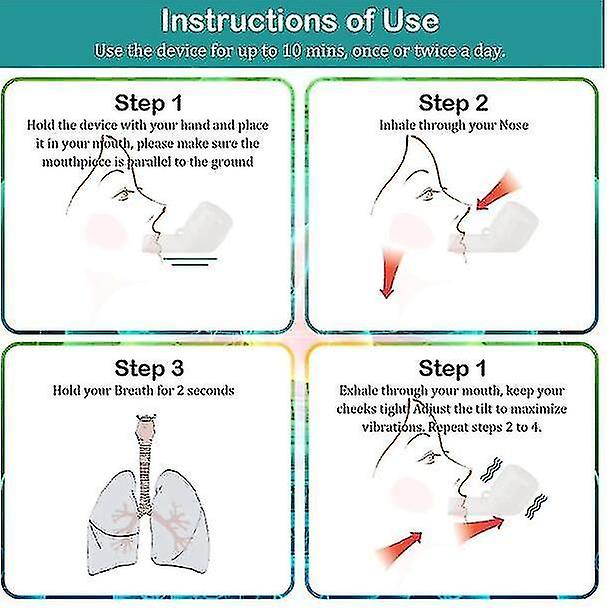 Instructions of Use
Use the device for up to 10 mins, once or twice a day.

Step 1
Hold the device with your hand and place it in your mouth, please make sure the mouthpiece is parallel to the ground

Step 2
Inhale through your Nose

Step 3
Hold your Breath for 2 seconds

Step 1
Exhale through your mouth, keep your cheeks tight. Adjust the tilt to maximize vibrations. Repeat steps 2 to 4.