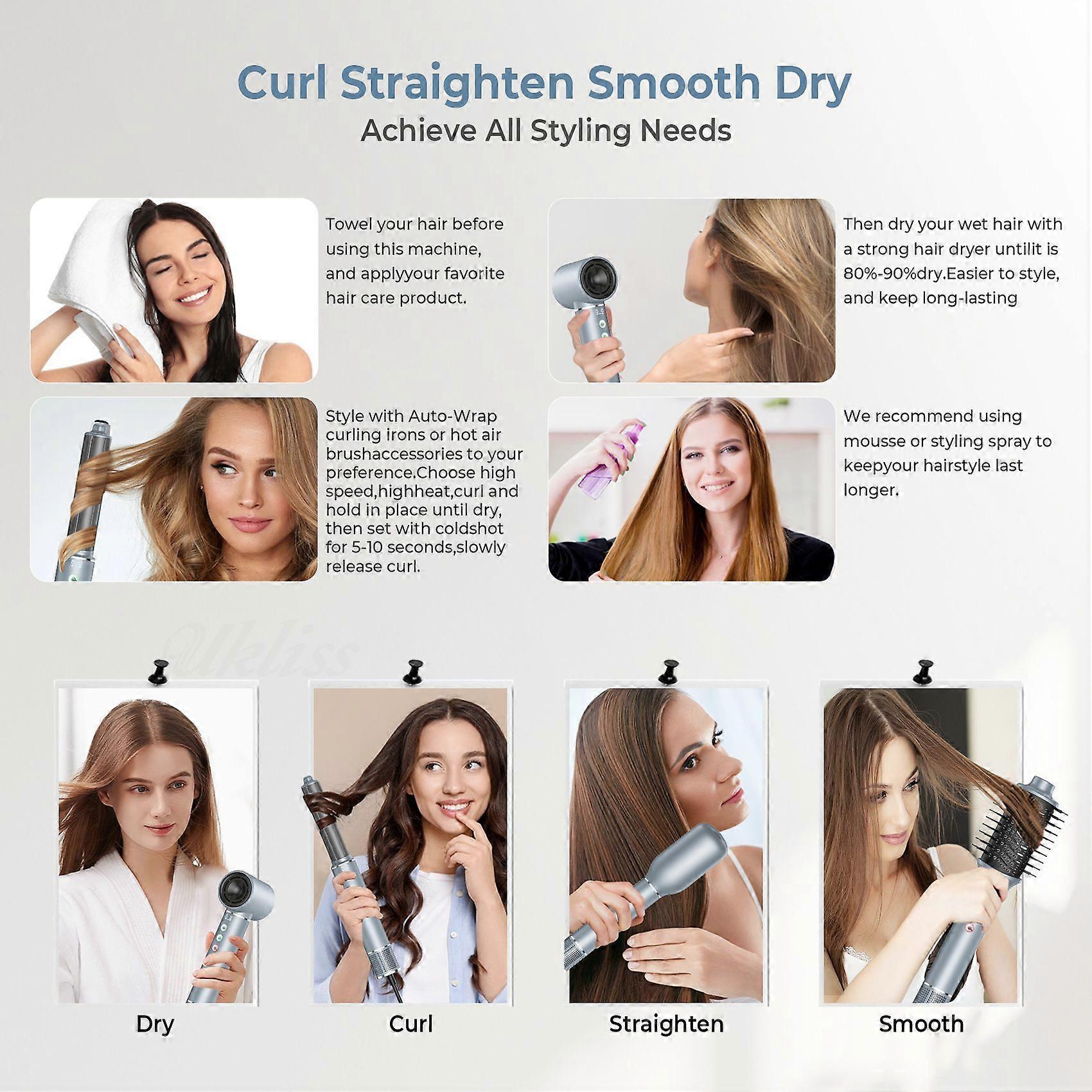 Curl Straighten Smooth Dry
Achieve All Styling Needs

Towel your hair before using this machine, and applyyour favorite hair care product.

Then dry your wet hair with a strong hair dryer untilit is 80%-90%dry.Easier to style, and keep long-lasting

Style with Auto-Wrap curling irons or hot air brushaccessories to your preference.Choose high speed,highheat,curl and hold in place until dry, then set with coldshot for 5-10 seconds,slowly release curl.

We recommend using mousse or styling spray to keepyour hairstyle last longer.

Ukliss

Dry

Curl

Straighten

Smooth