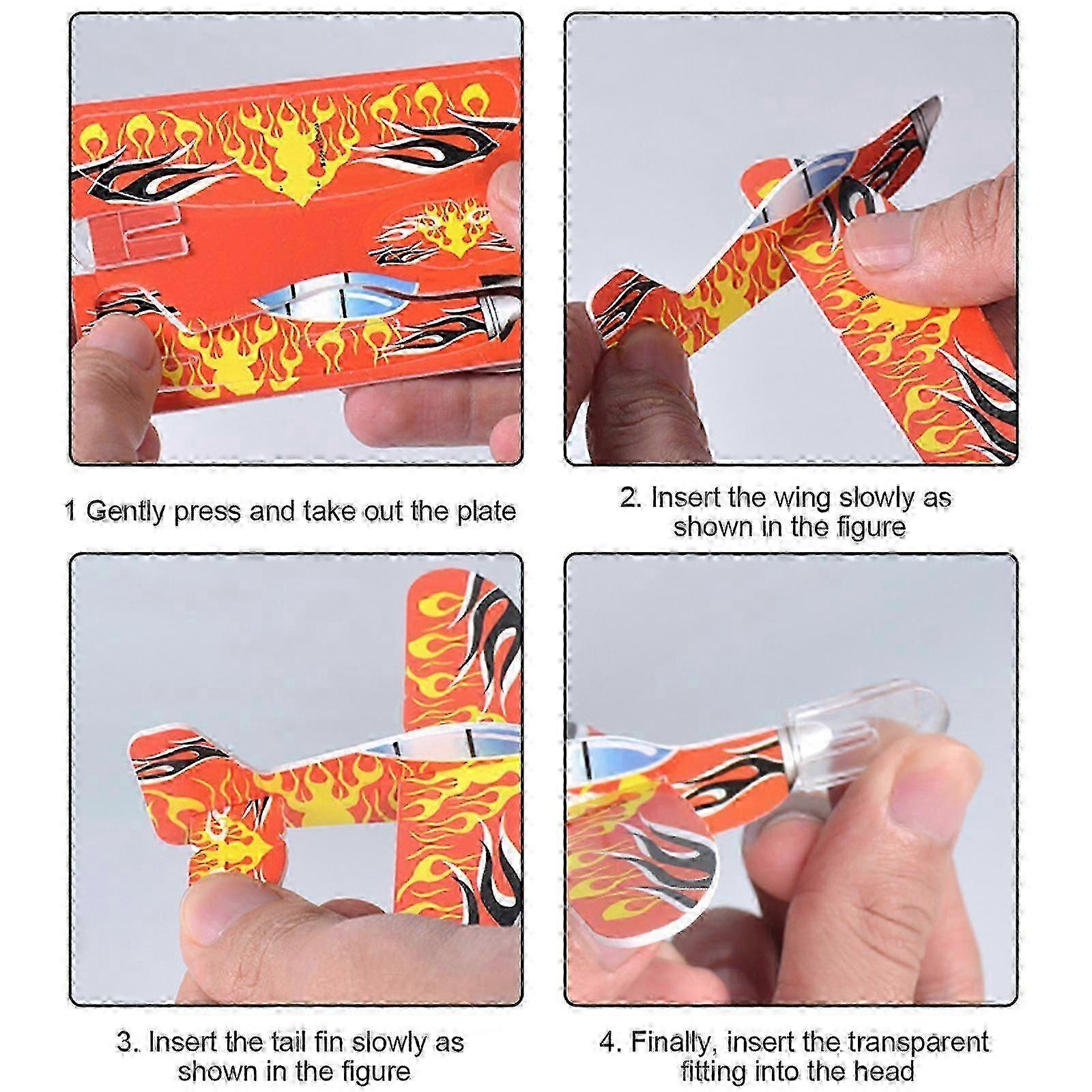 1 Gently press and take out the plate

2. Insert the wing slowly as shown in the figure

3. Insert the tail fin slowly as shown in the figure

4. Finally, insert the transparent fitting into the head