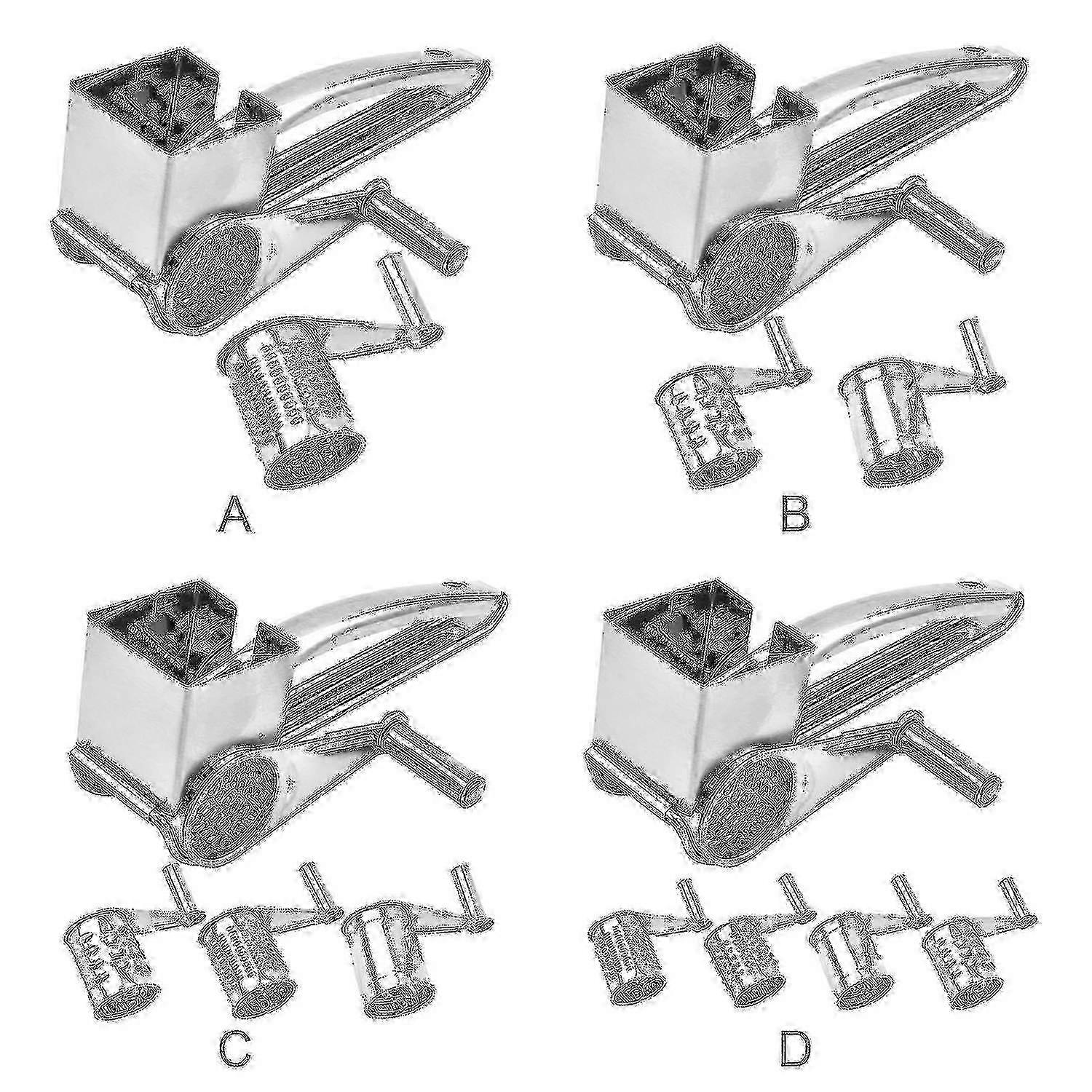 A

B

C

D