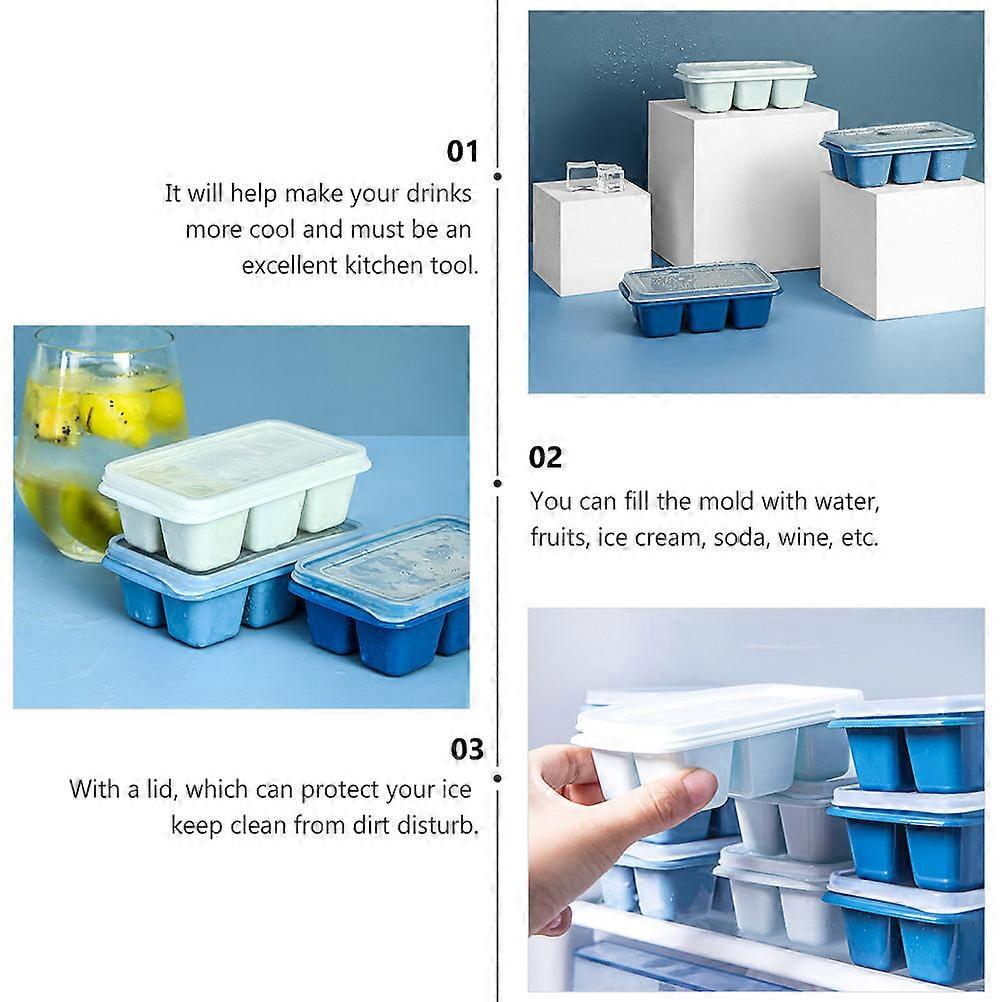 01

It will help make your drinks more cool and must be an excellent kitchen tool.

02

You can fill the mold with water, fruits, ice cream, soda, wine, etc.

03

With a lid, which can protect your ice keep clean from dirt disturb.