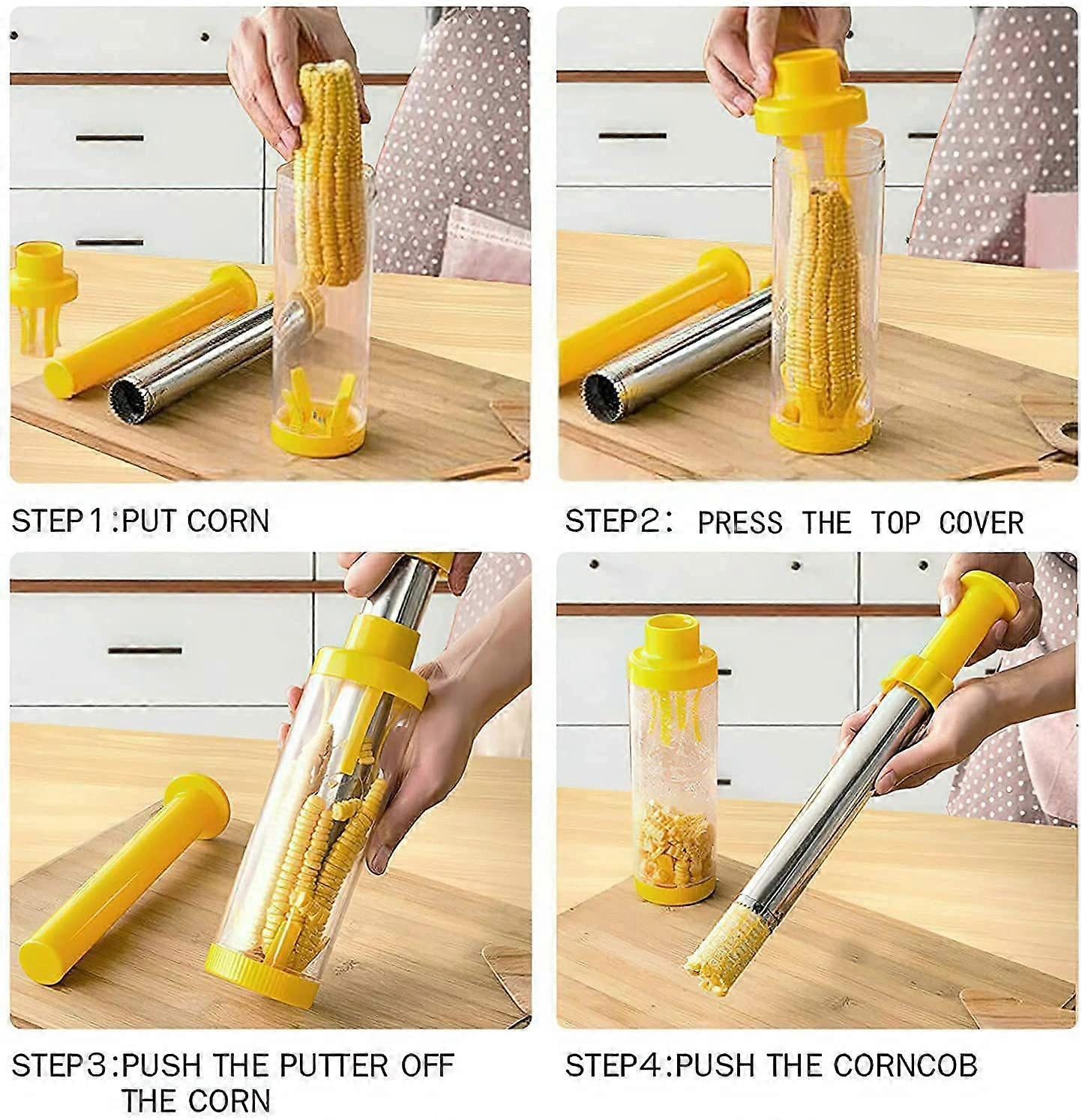 STEP1:PUT CORN

STEP2: PRESS THE TOP COVER

STEP3:PUSH THE PUTTER OFF THE CORN

STEP4:PUSH THE CORNCOB