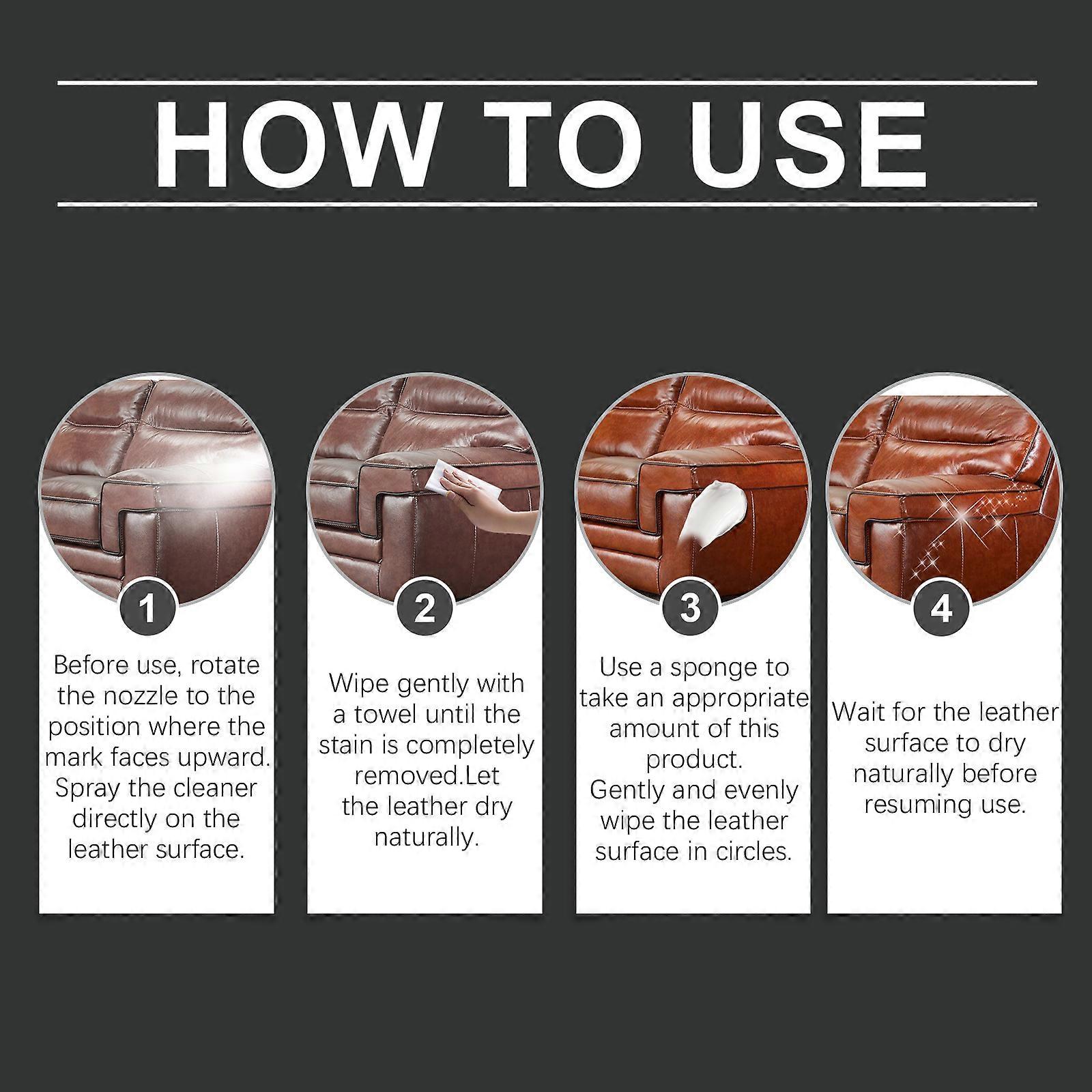 HOW TO USE

1

Before use, rotate the nozzle to the position where the mark faces upward. Spray the cleaner directly on the leather surface.

2

Wipe gently with a towel until the stain is completely removed.Let the leather dry naturally.

3

Use a sponge to take an appropriate amount of this product. Gently and evenly wipe the leather surface in circles.

4

Wait for the leather surface to dry naturally before resuming use.