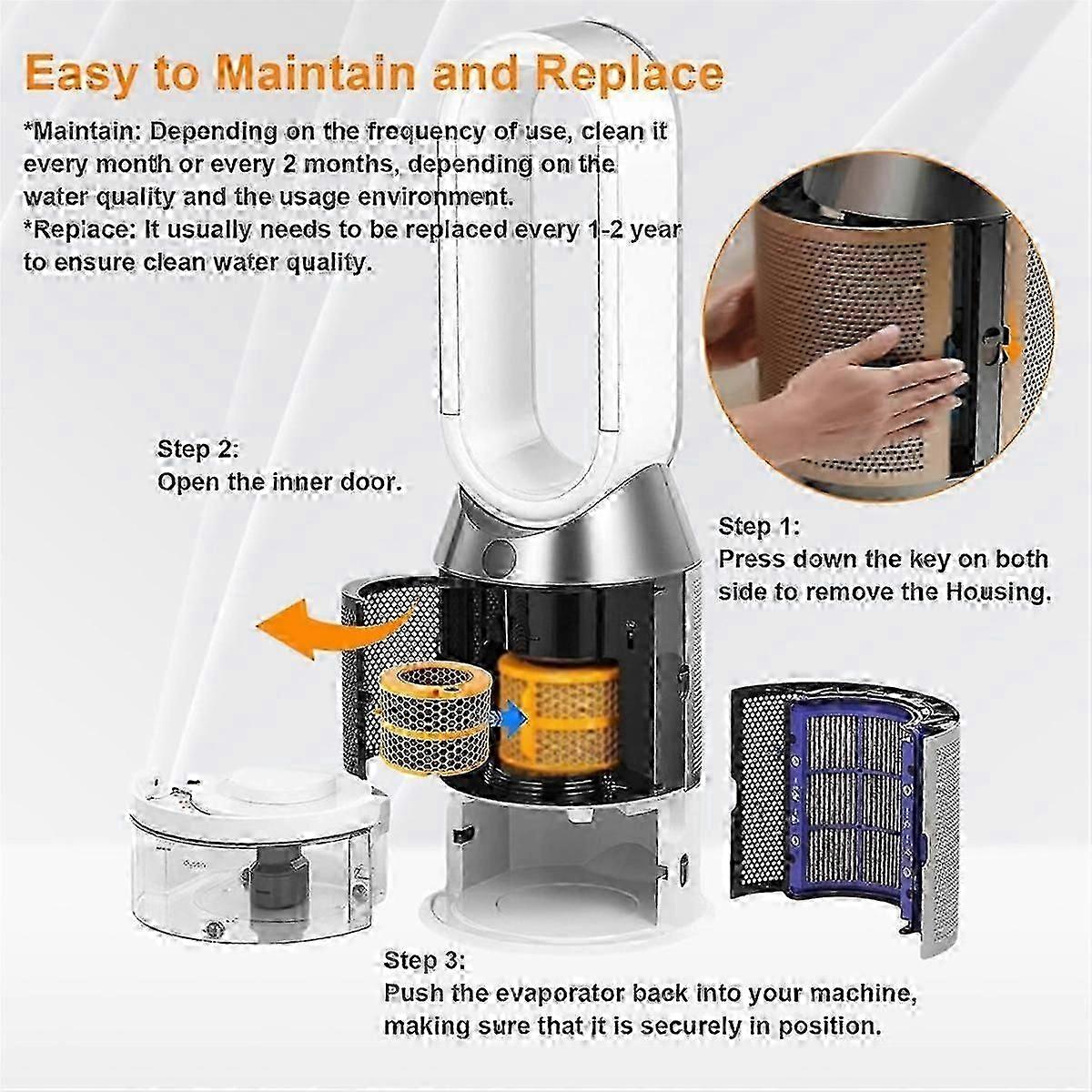 Easy to Maintain and Replace

*Maintain: Depending on the frequency of use, clean it every month or every 2 months, depending on the water quality and the usage environment.
*Replace: It usually needs to be replaced every 1-2 year to ensure clean water quality.

Step 2:
Open the inner door.

Step 1:
Press down the key on both side to remove the Housing.

Step 3:
Push the evaporator back into your machine, making sure that it is securely in position.