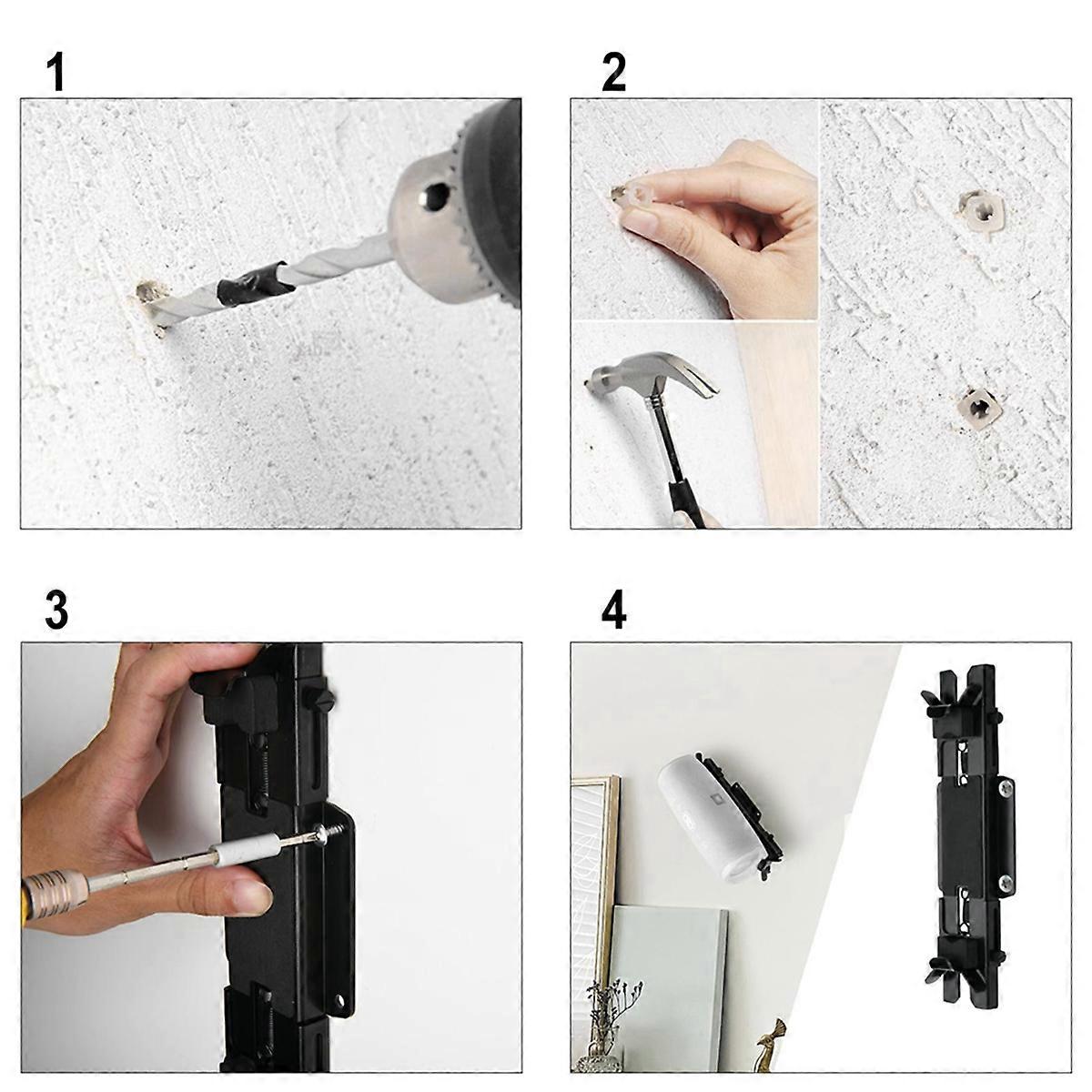 1

2

3

4