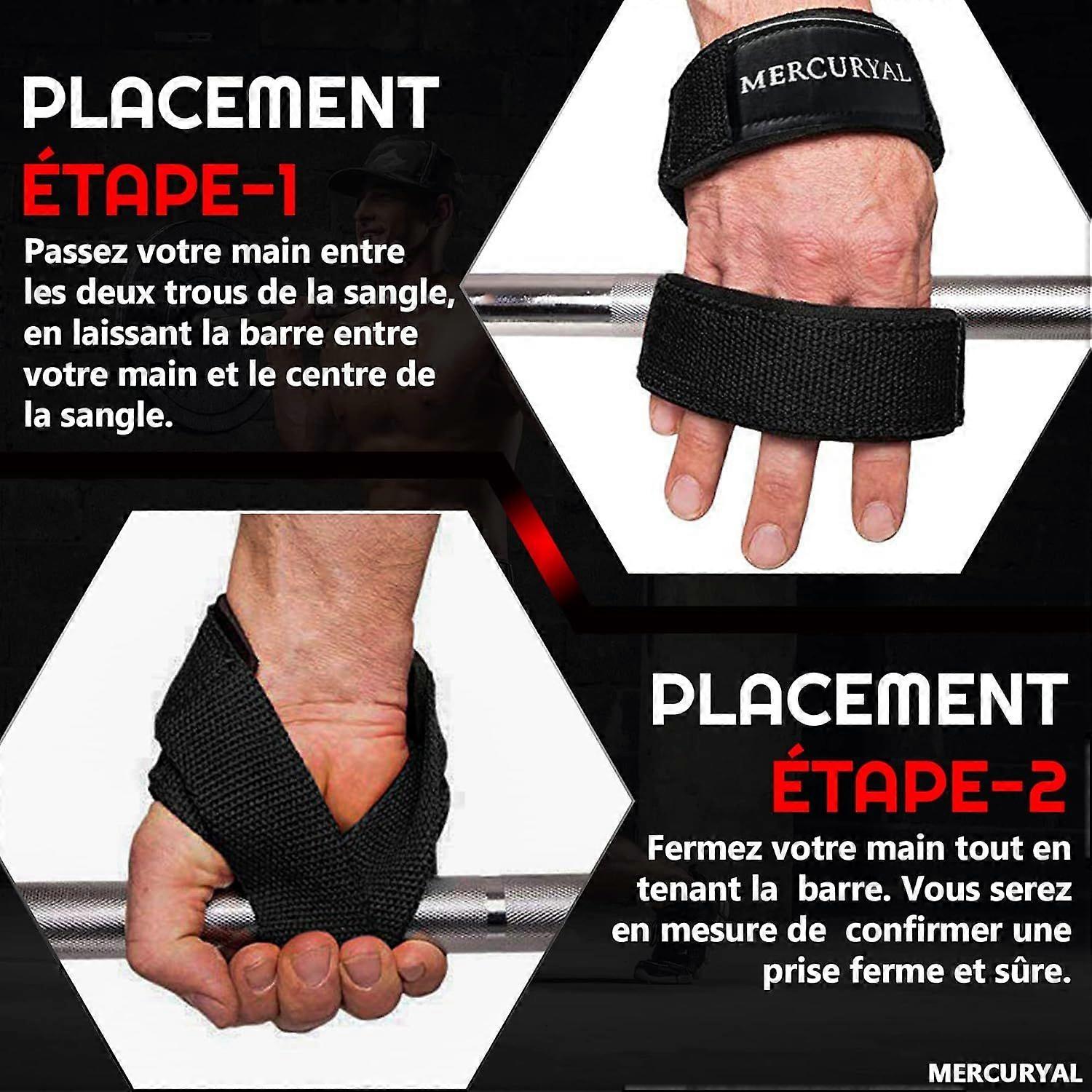 PLACEMENT
ÉTAPE-1

Passez votre main entre les deux trous de la sangle, en laissant la barre entre votre main et le centre de la sangle.

MERCURYAL

PLACEMENT
ÉTAPE-2

Fermez votre main tout en tenant la barre. Vous serez en mesure de confirmer une prise ferme et sûre.

MERCURYAL