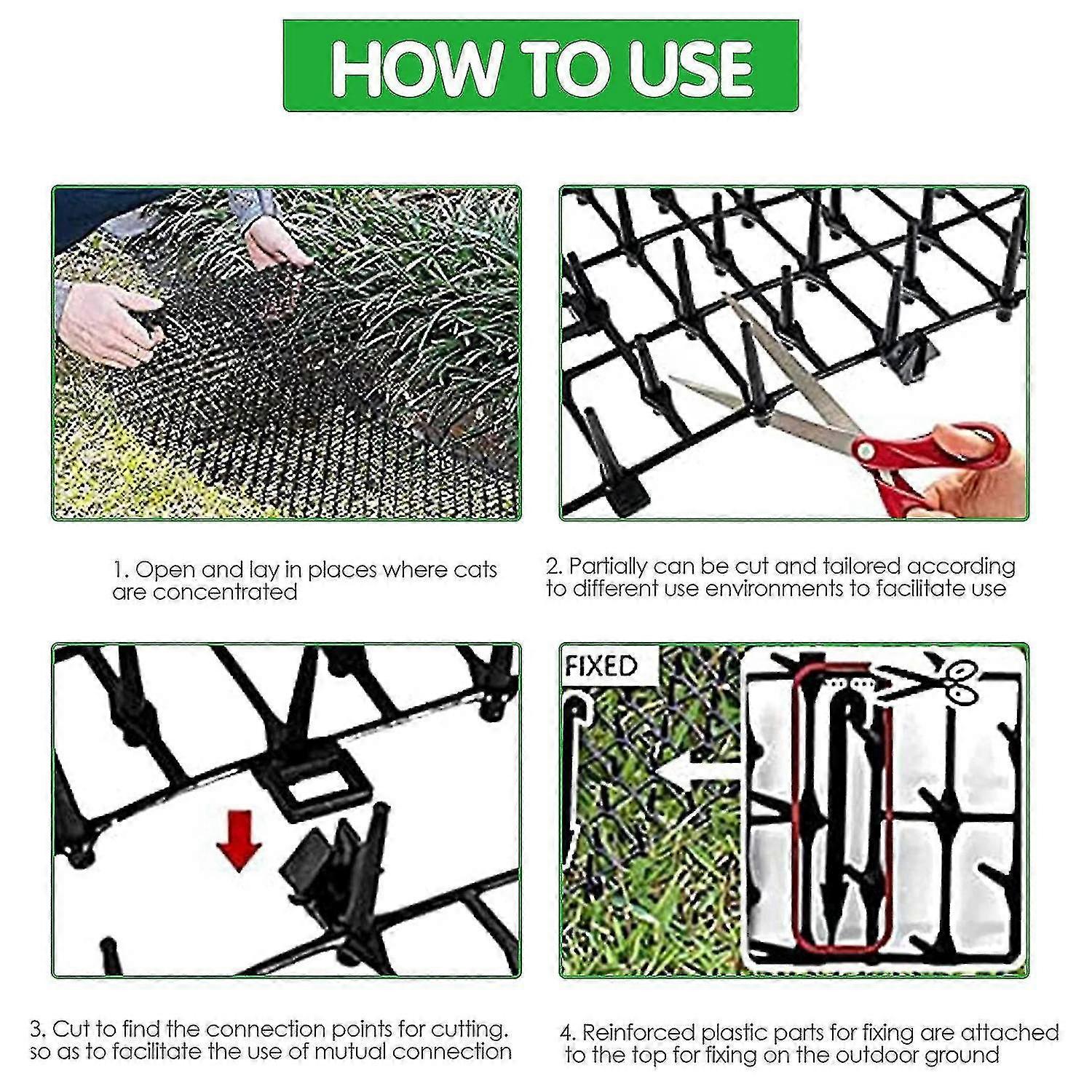 HOW TO USE

1. Open and lay in places where cats are concentrated

2. Partially can be cut and tailored according to different use environments to facilitate use

FIXED

3. Cut to find the connection points for cutting. so as to facilitate the use of mutual connection

4. Reinforced plastic parts for fixing are attached to the top for fixing on the outdoor ground