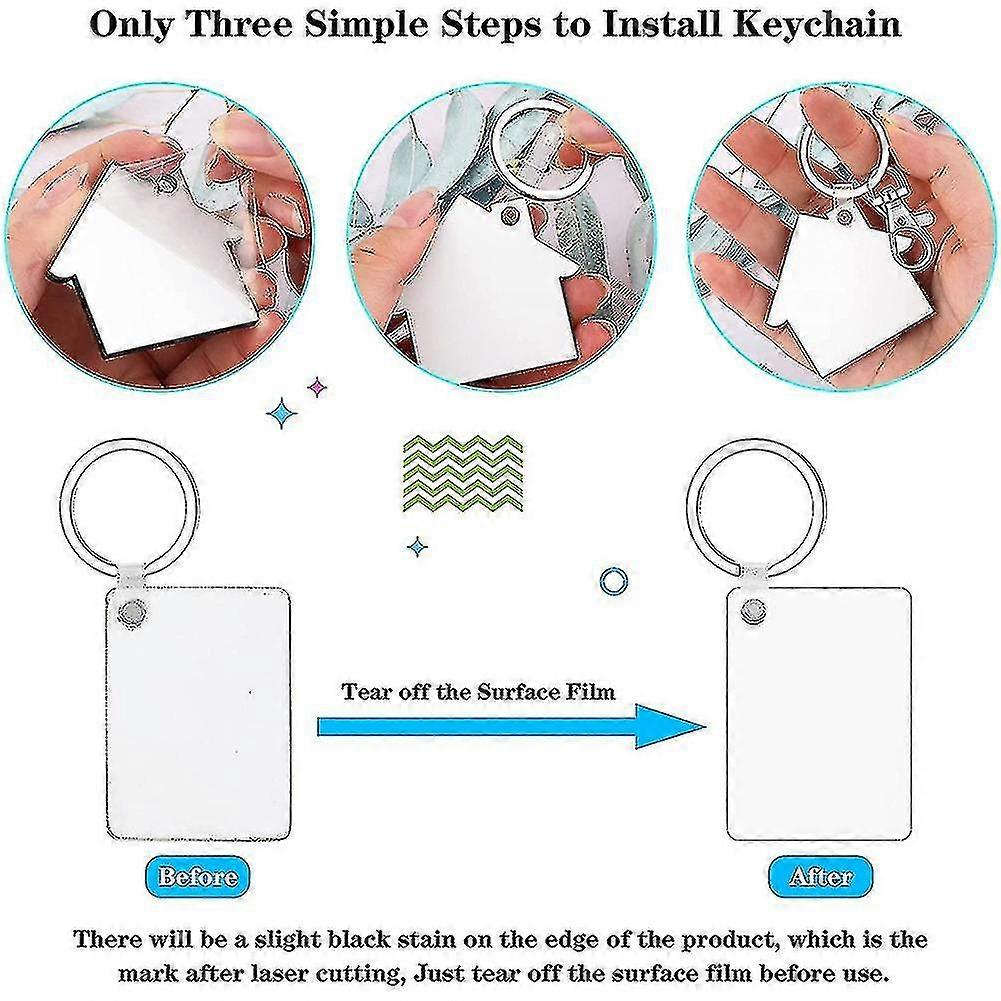 Only Three Simple Steps to Install Keychain

Tear off the Surface Film

Before

After

There will be a slight black stain on the edge of the product, which is the mark after laser cutting, Just tear off the surface film before use.