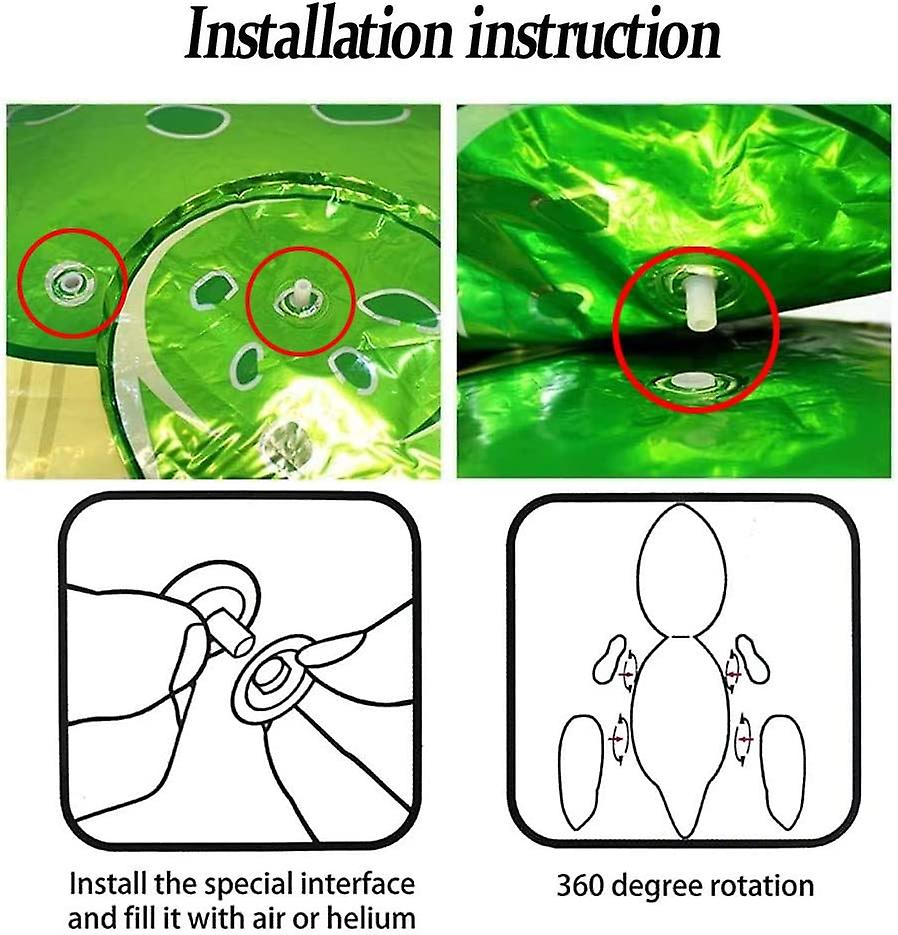 Installation instruction

Install the special interface and fill it with air or helium

360 degree rotation