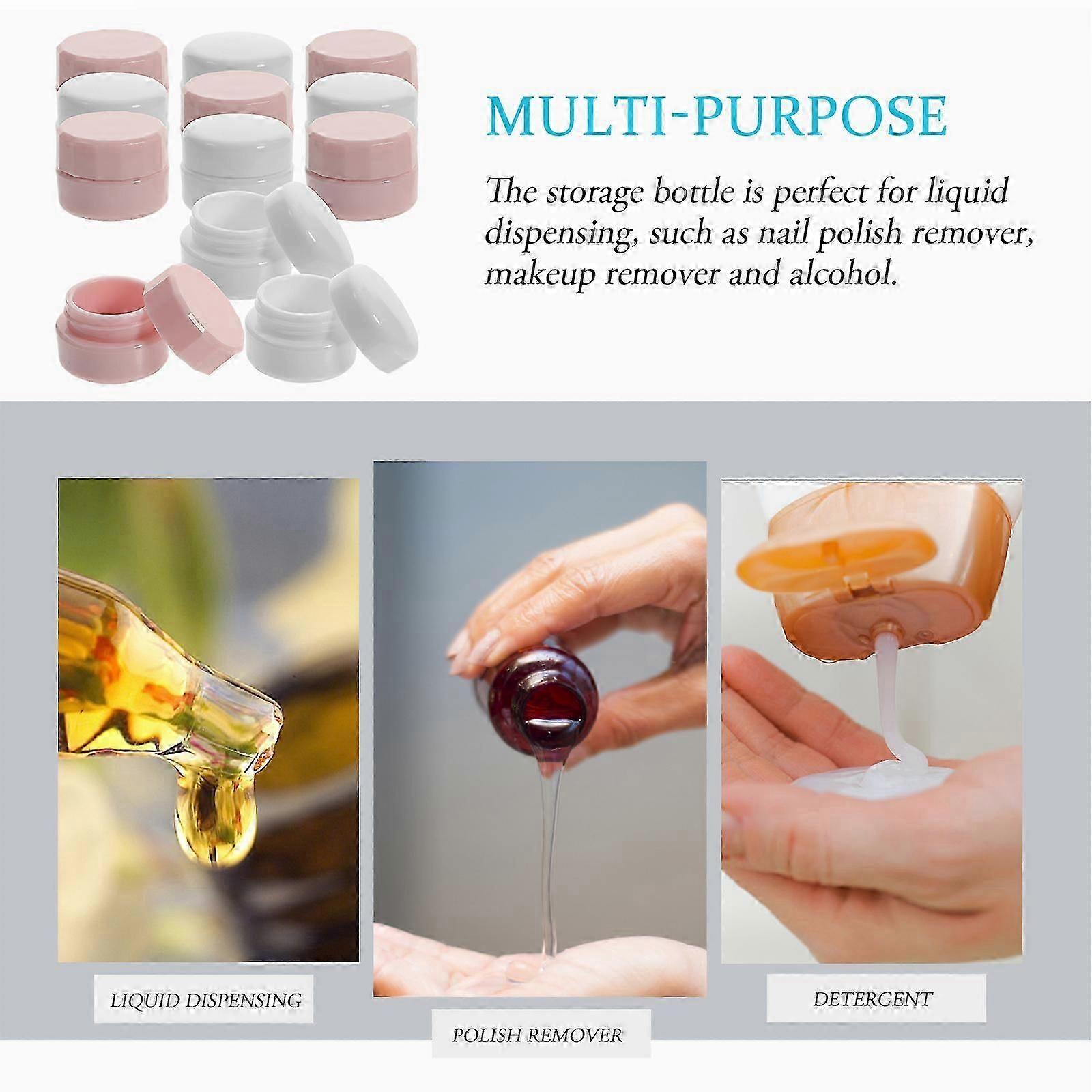 MULTI-PURPOSE

The storage bottle is perfect for liquid dispensing, such as nail polish remover, makeup remover and alcohol.

LIQUID DISPENSING

POLISH REMOVER

DETERGENT