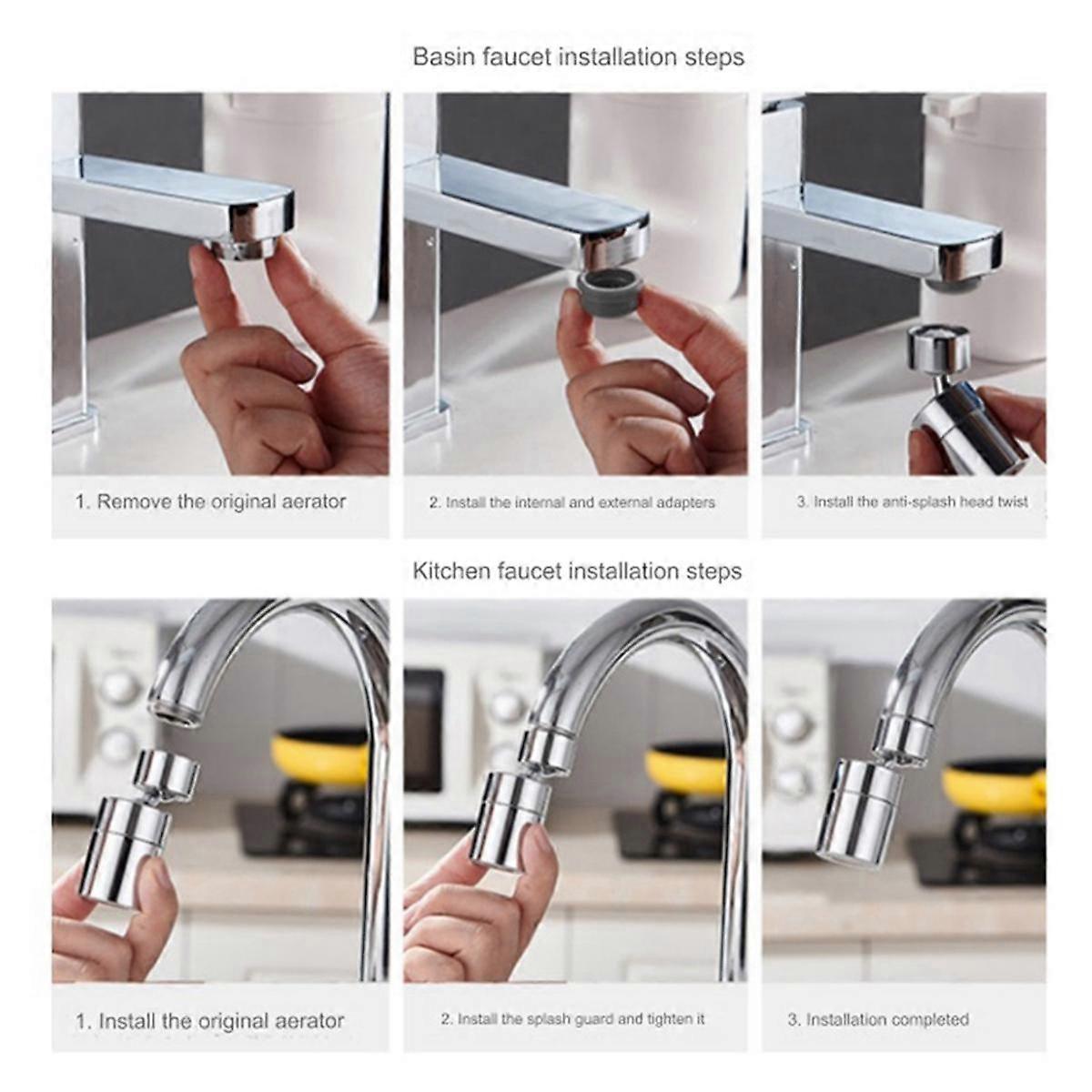 Basin faucet installation steps

1. Remove the original aerator

2. Install the internal and external adapters

3. Install the anti-splash head twist

Kitchen faucet installation steps

1. Install the original aerator

2. Install the splash guard and tighten it

3. Installation completed