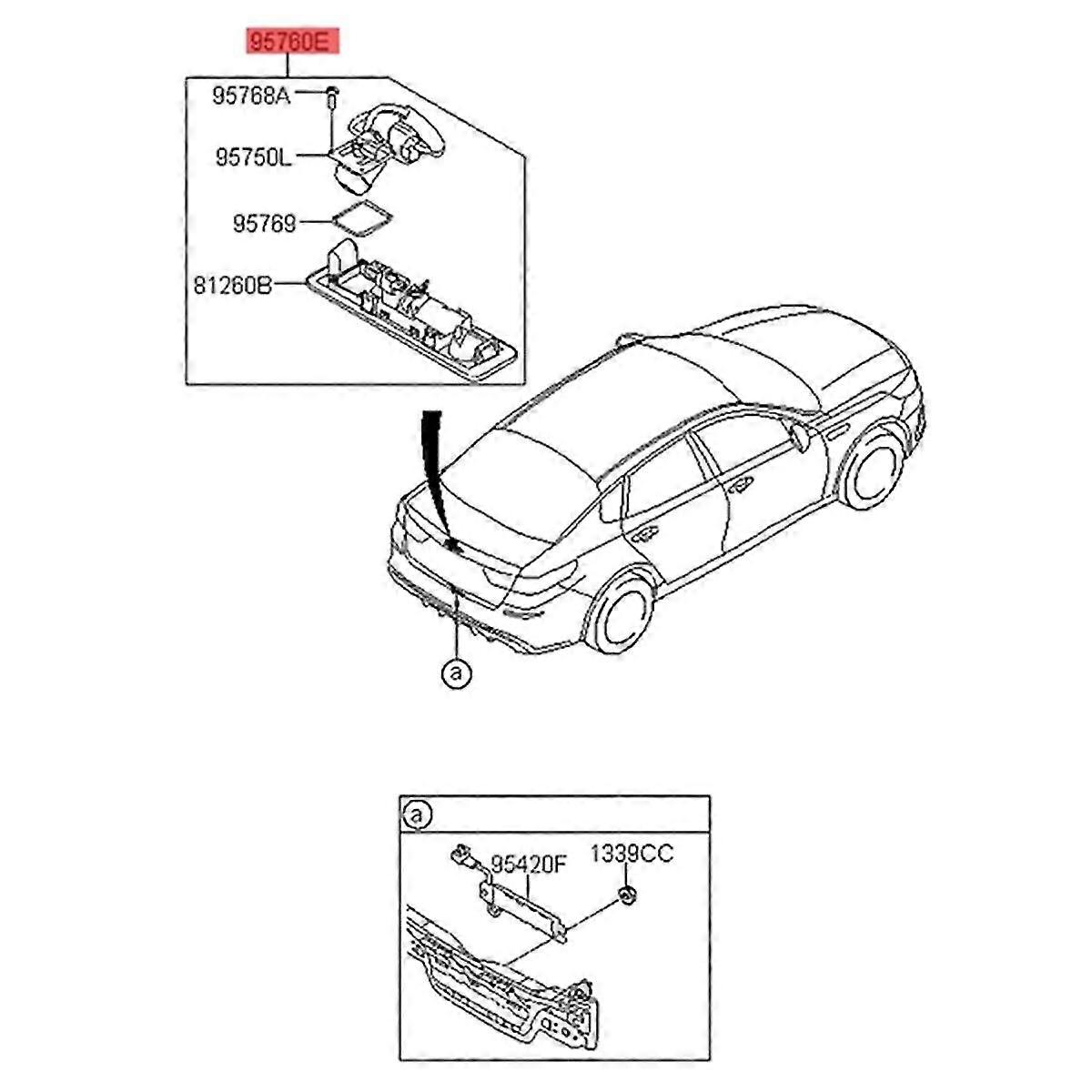 95760E

95768A

95750L

95769

81260B

a

a

95420F

1339CC