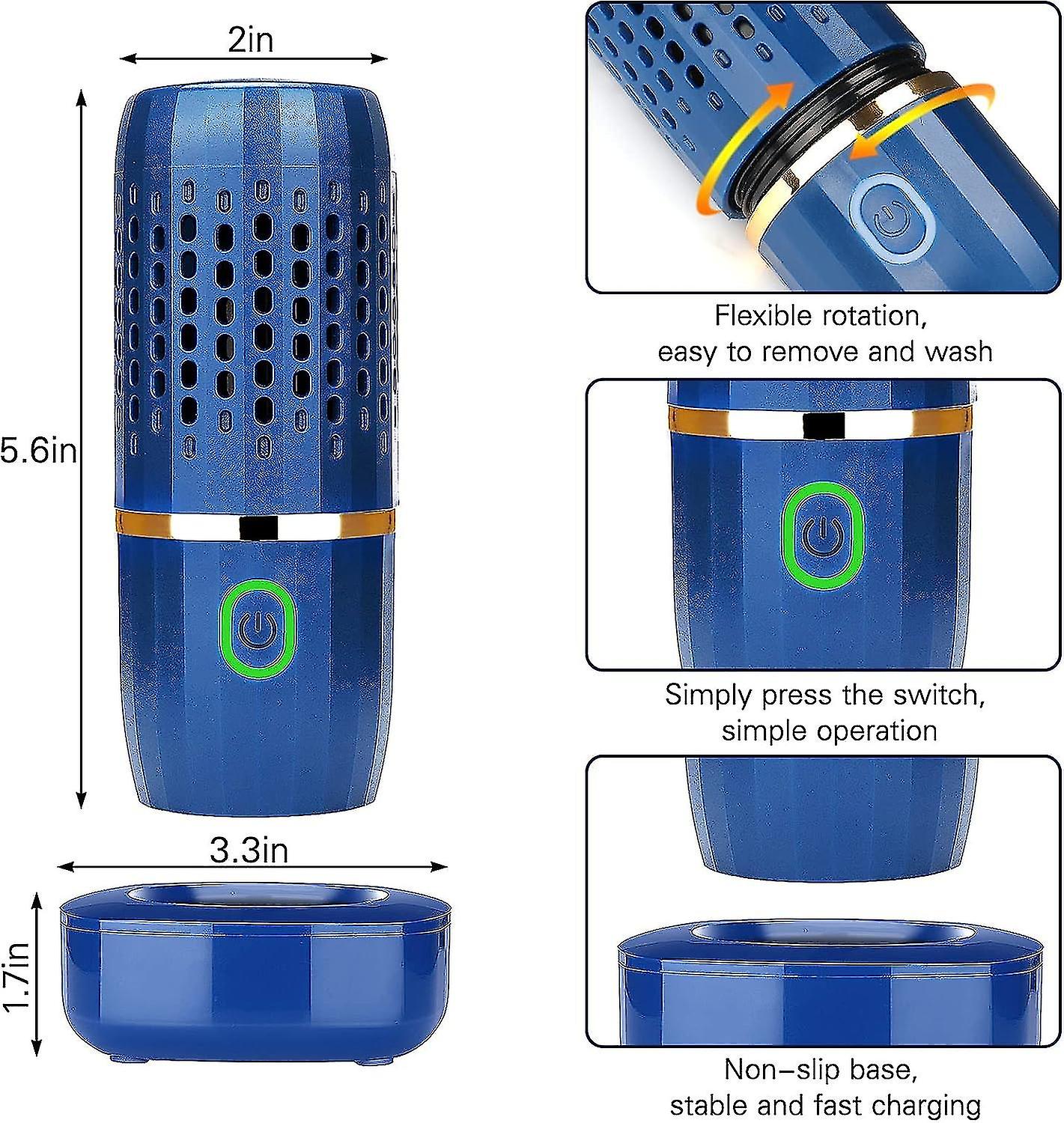 2in

5.6in

3.3in

1.7in

Flexible rotation, easy to remove and wash

Simply press the switch, simple operation

Non-slip base, stable and fast charging