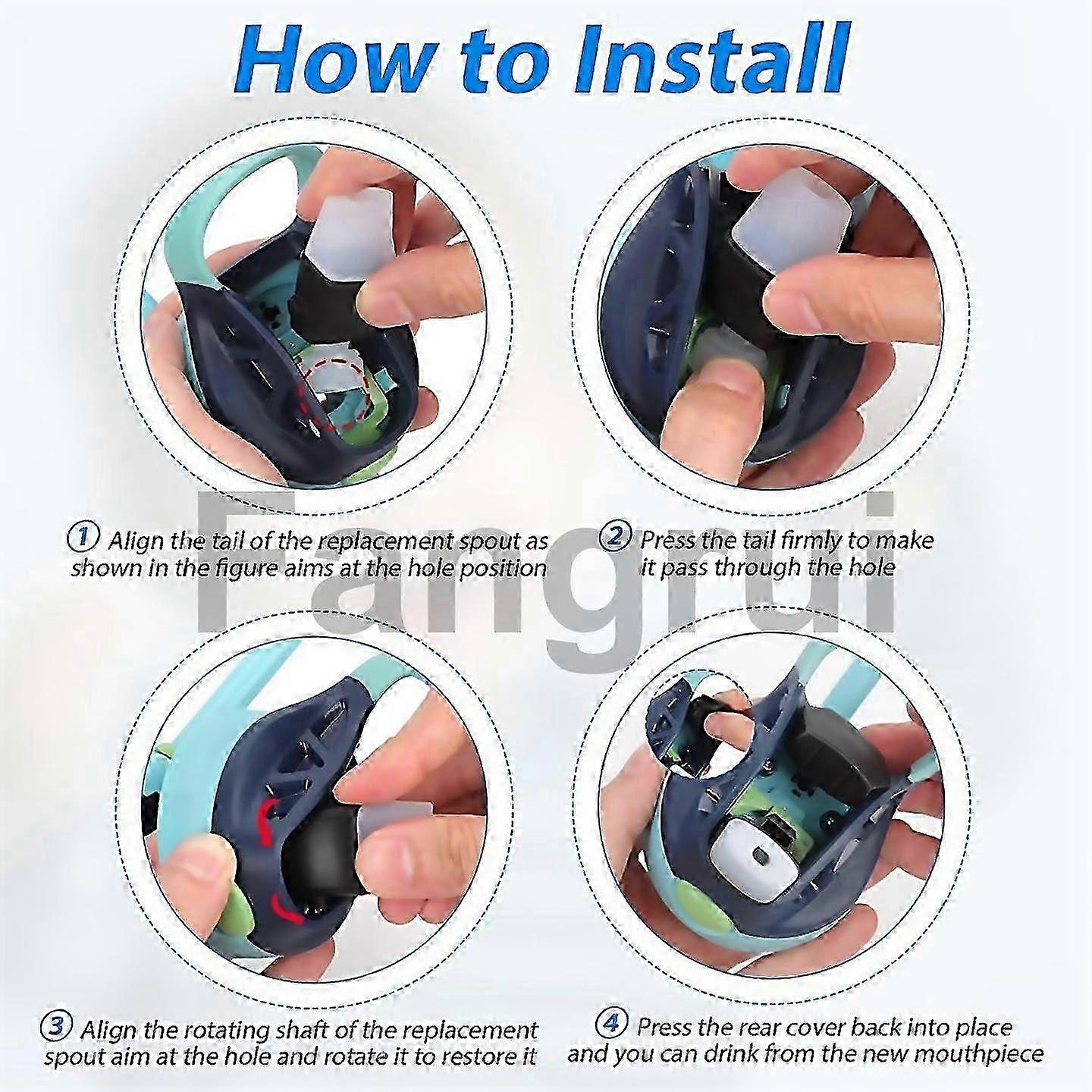 How to Install

① Align the tail of the replacement spout as shown in the figure aims at the hole position

② Press the tail firmly to make it pass through the hole

Fangrui

③ Align the rotating shaft of the replacement spout aim at the hole and rotate it to restore it

④ Press the rear cover back into place and you can drink from the new mouthpiece