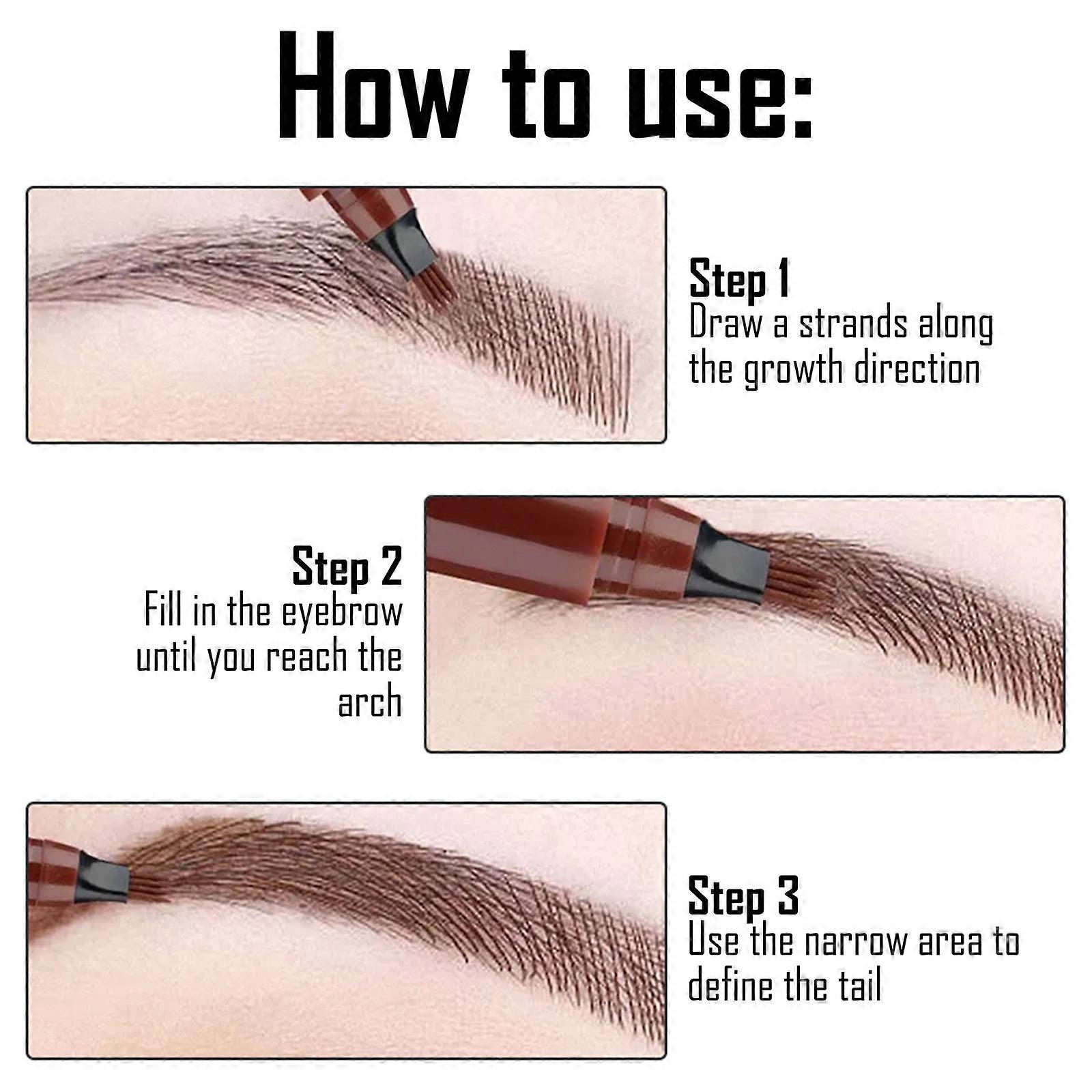 How to use:

Step 1
Draw a strands along the growth direction

Step 2
Fill in the eyebrow until you reach the arch

Step 3
Use the narrow area to define the tail