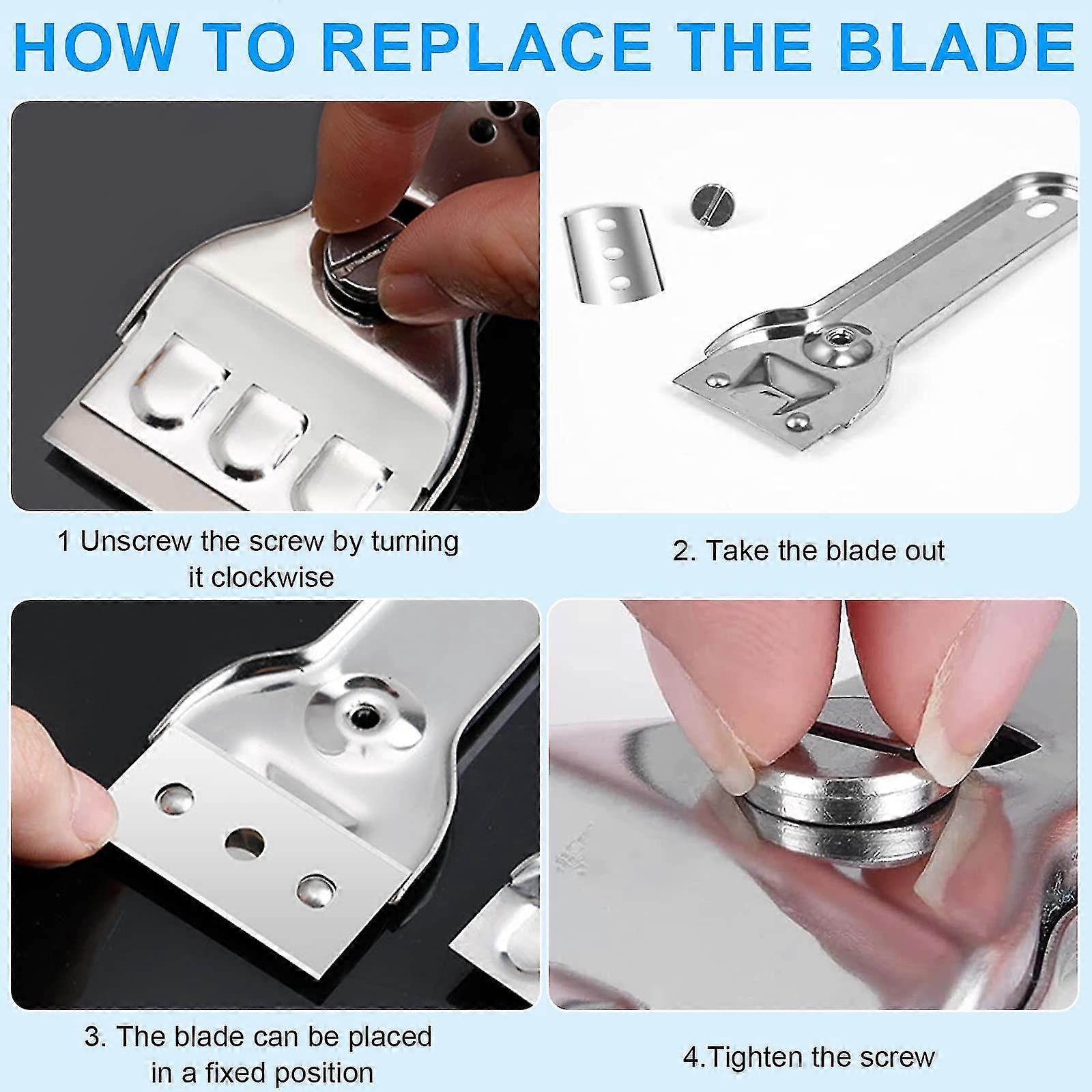 HOW TO REPLACE THE BLADE

1 Unscrew the screw by turning it clockwise

2. Take the blade out

3. The blade can be placed in a fixed position

4.Tighten the screw