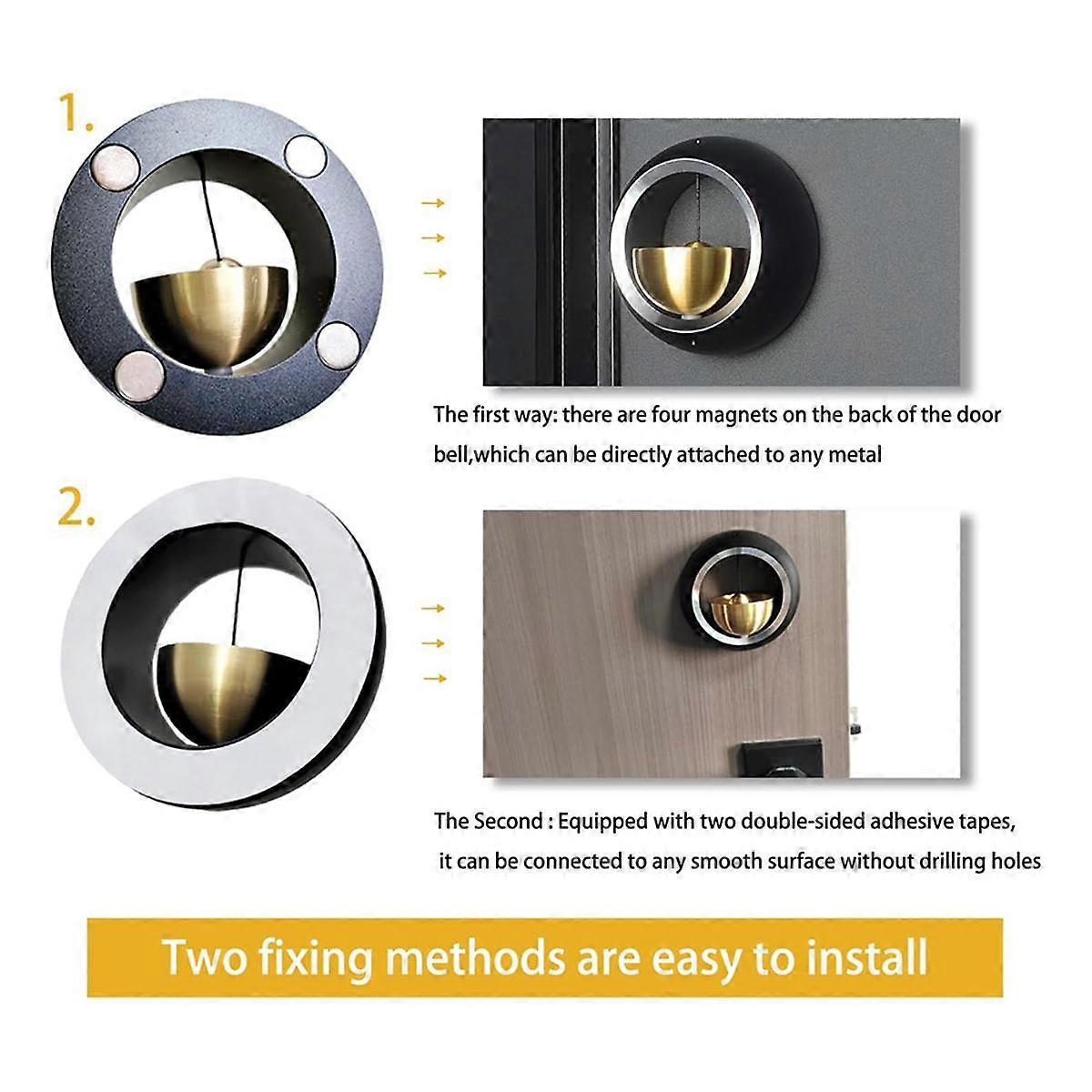 1.

The first way: there are four magnets on the back of the door bell,which can be directly attached to any metal

2.

The Second : Equipped with two double-sided adhesive tapes, it can be connected to any smooth surface without drilling holes

Two fixing methods are easy to install