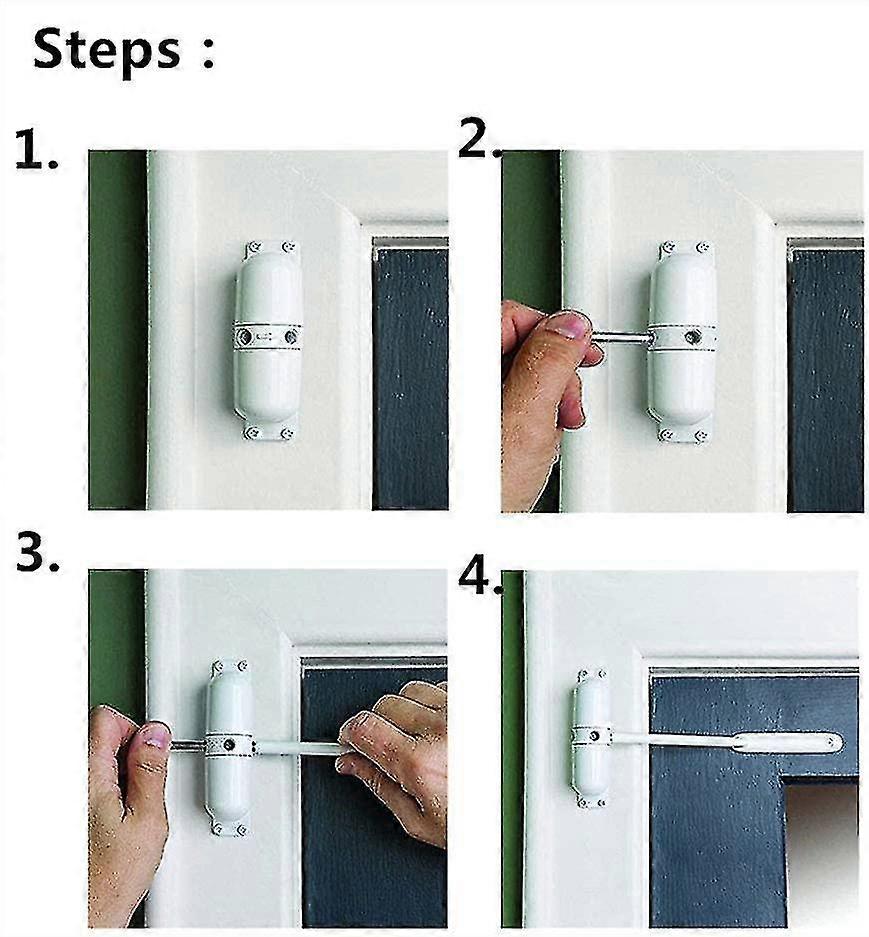 Steps :

1.

2.

3.

4.