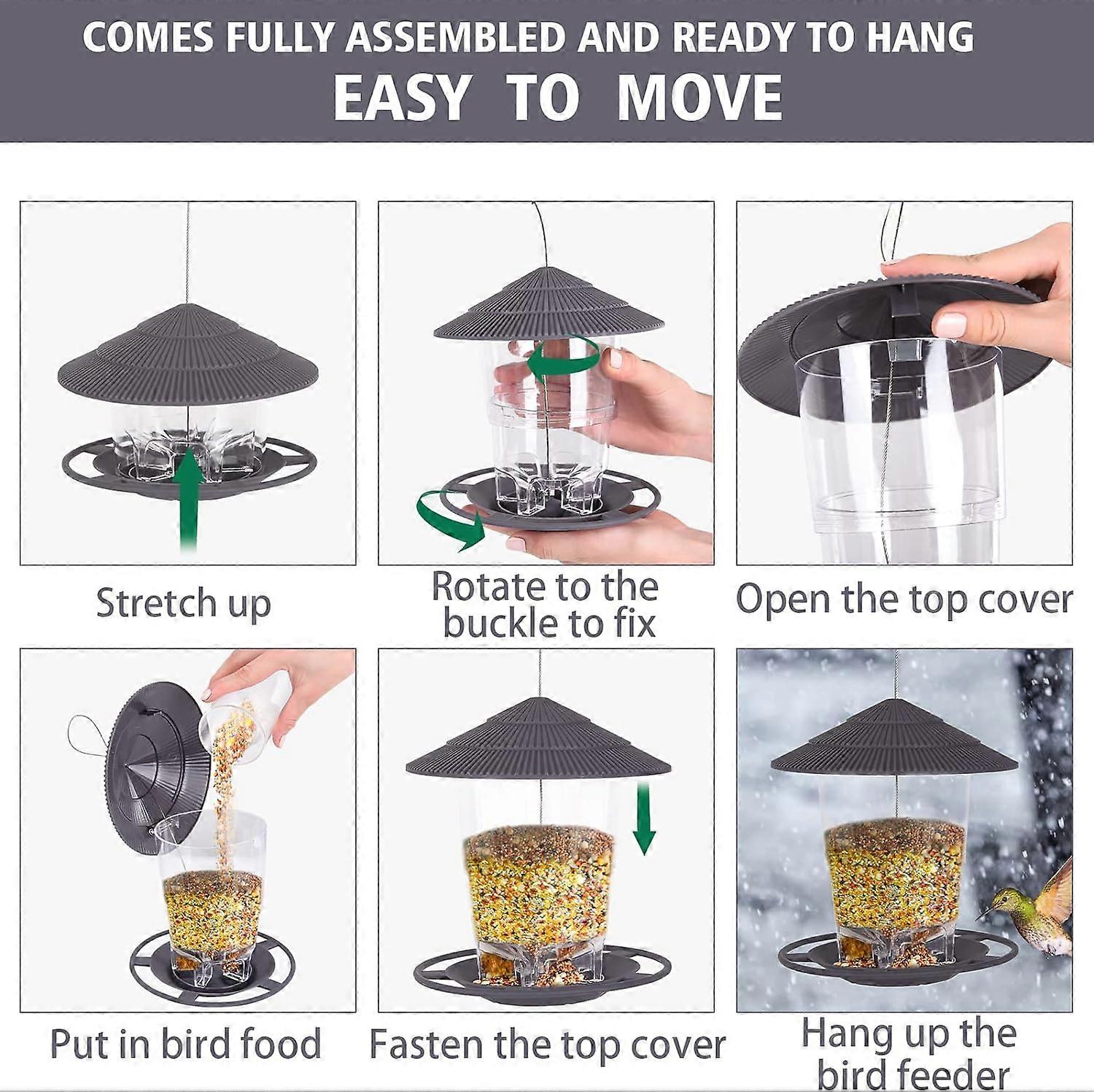 COMES FULLY ASSEMBLED AND READY TO HANG
EASY TO MOVE

Stretch up

Rotate to the buckle to fix

Open the top cover

Put in bird food

Fasten the top cover

Hang up the bird feeder