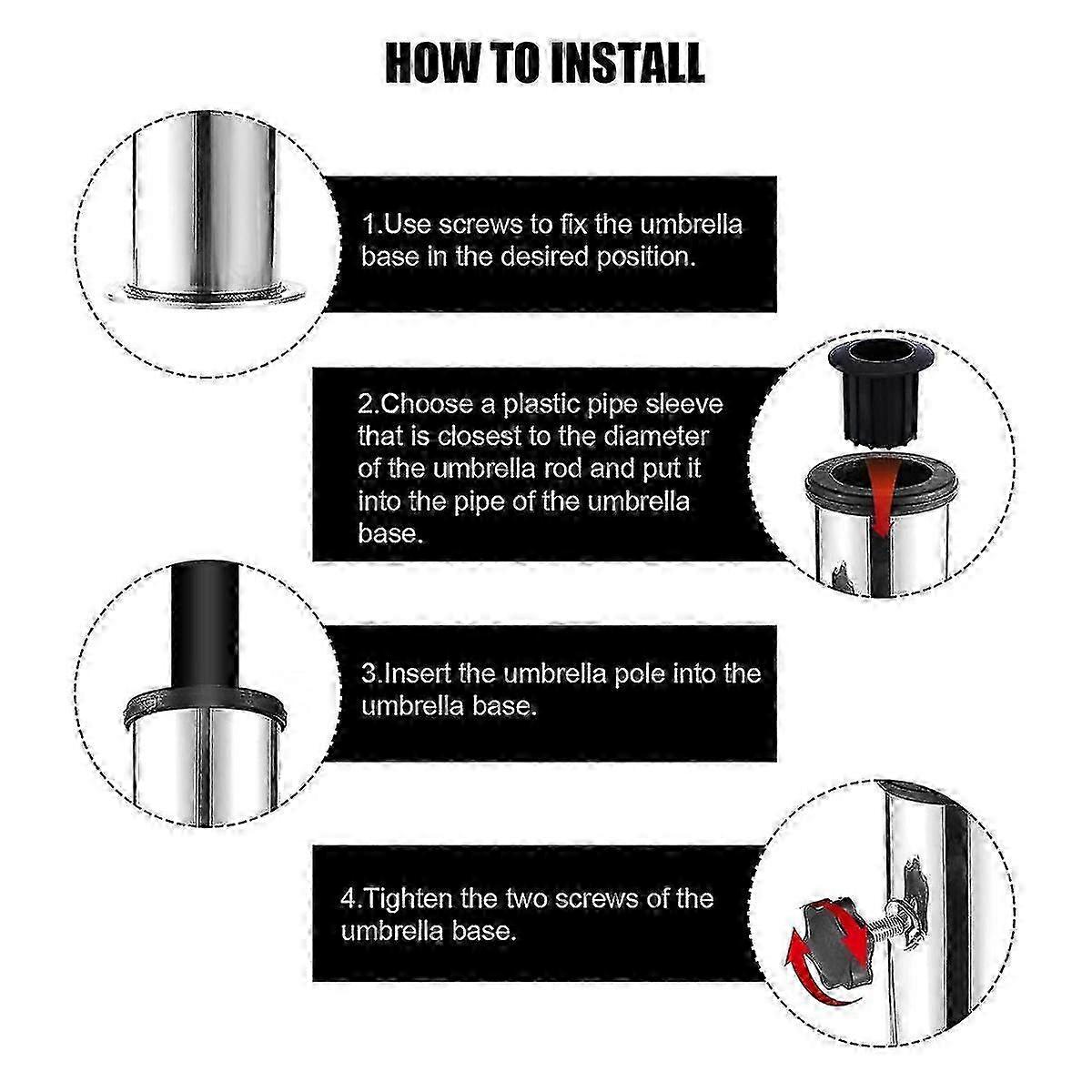 HOW TO INSTALL

1.Use screws to fix the umbrella base in the desired position.

2.Choose a plastic pipe sleeve that is closest to the diameter of the umbrella rod and put it into the pipe of the umbrella base.

3.Insert the umbrella pole into the umbrella base.

4.Tighten the two screws of the umbrella base.