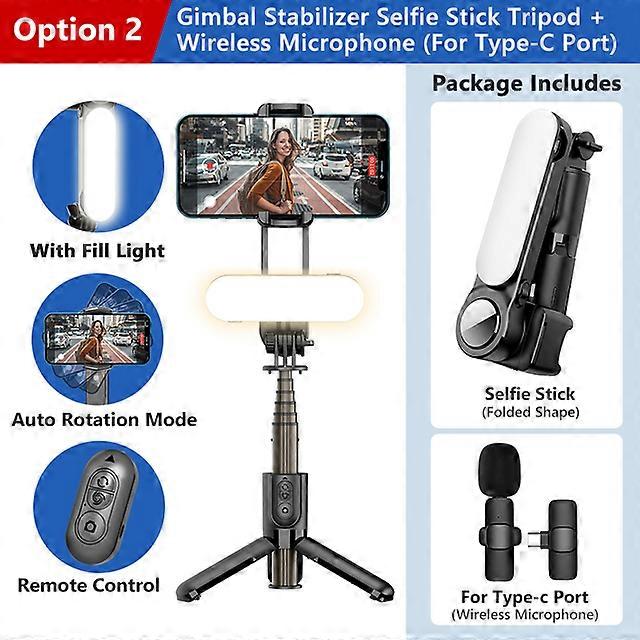 Option 2

Gimbal Stabilizer Selfie Stick Tripod + Wireless Microphone (For Type-C Port)

With Fill Light

Auto Rotation Mode

Remote Control

Package Includes

Selfie Stick
(Folded Shape)

For Type-c Port
(Wireless Microphone)