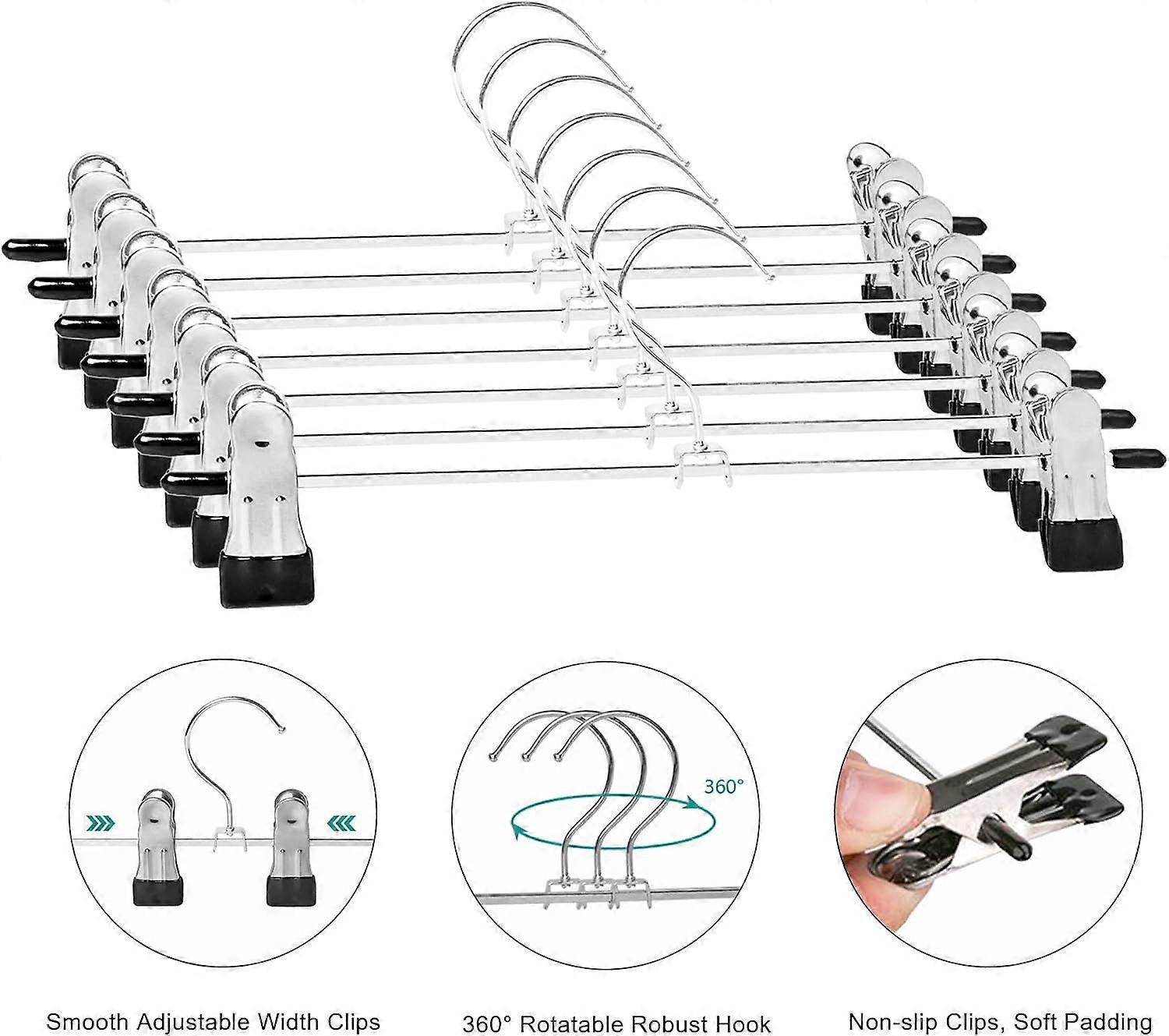 360°

Smooth Adjustable Width Clips

360° Rotatable Robust Hook

Non-slip Clips, Soft Padding