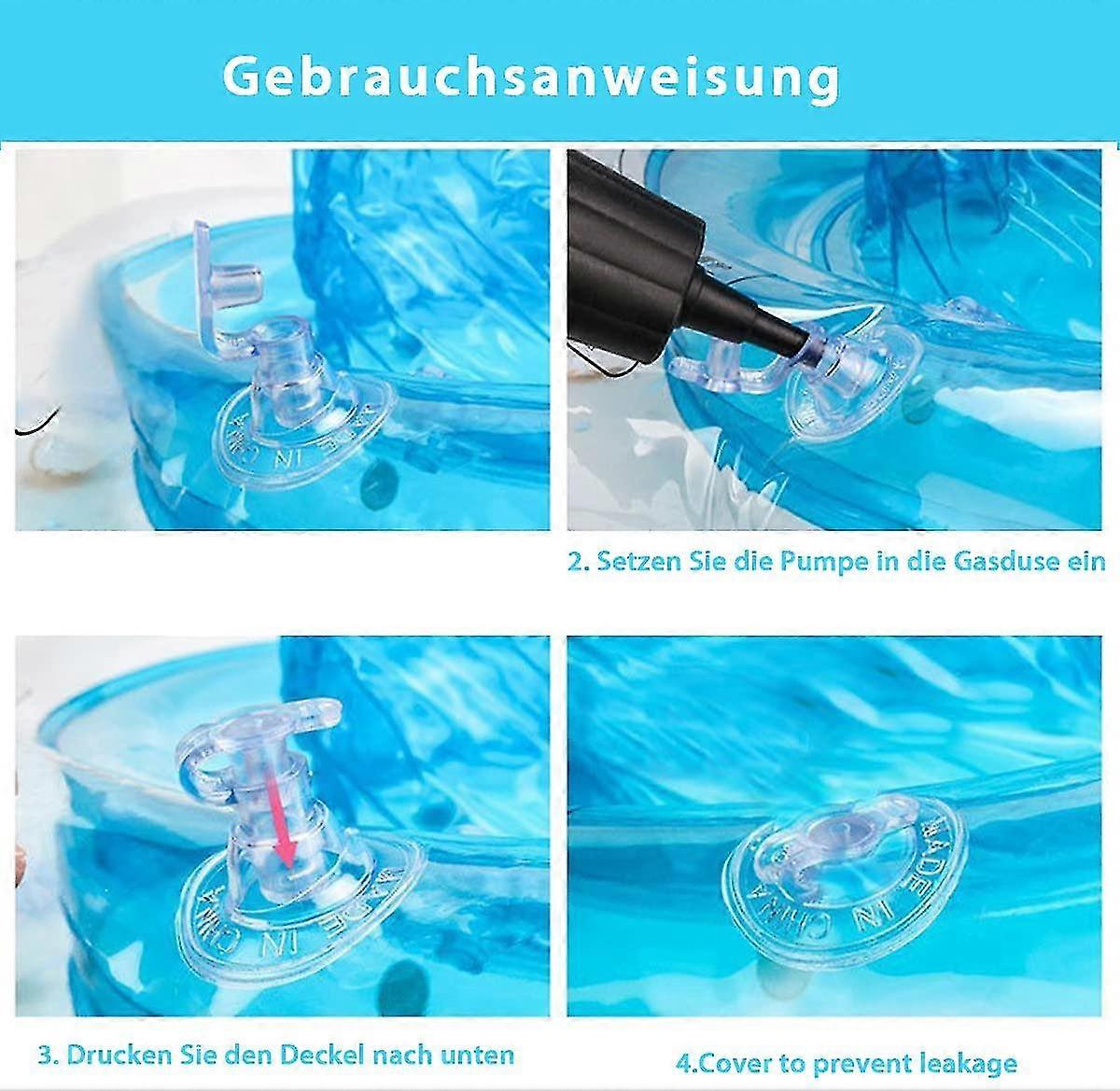 Gebrauchsanweisung

MADE IN CHINA

2. Setzen Sie die Pumpe in die Gasduse ein

MADE IN CHINA

3. Drucken Sie den Deckel nach unten

MADE IN CHINA

4.Cover to prevent leakage