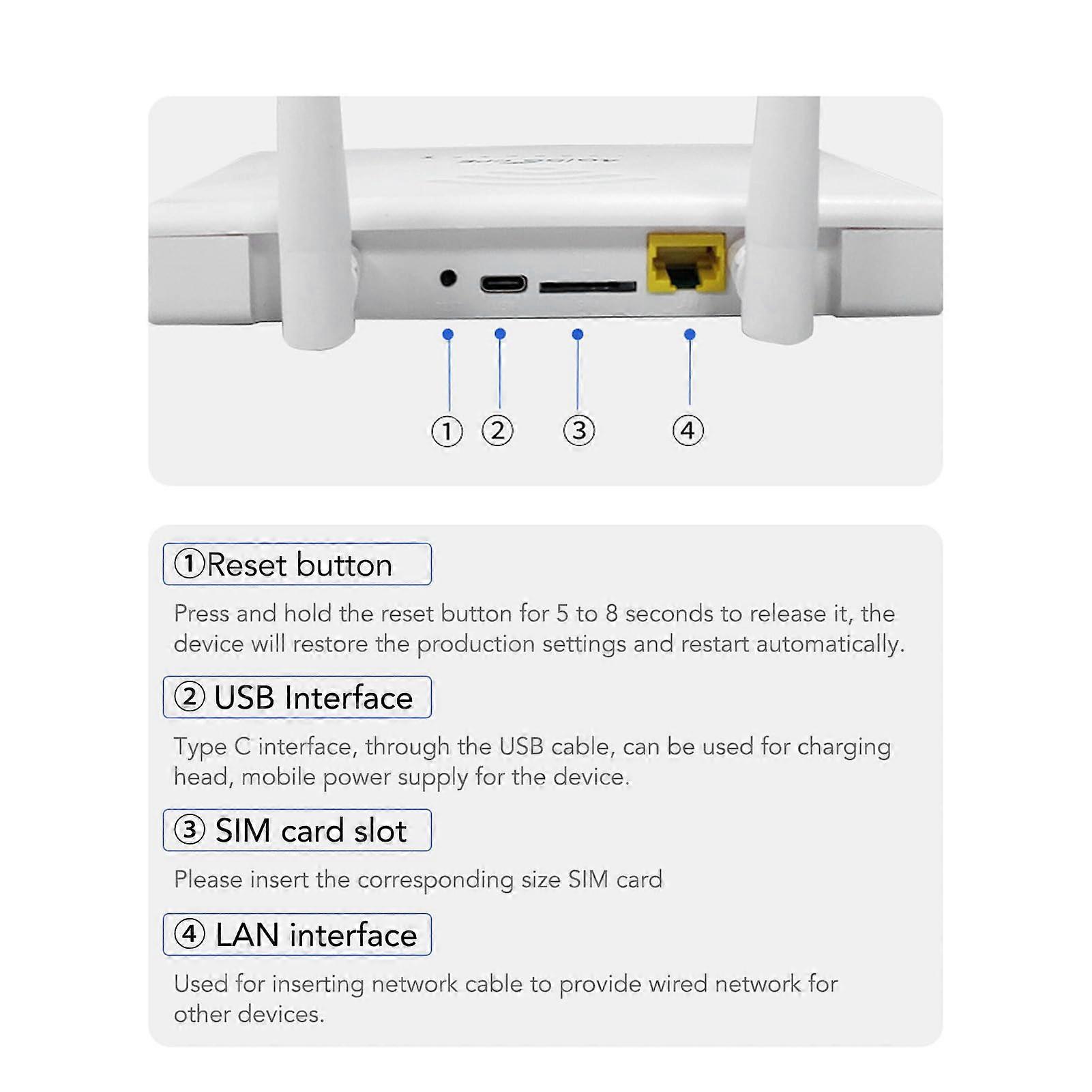 ① ② ③ ④

①Reset button

Press and hold the reset button for 5 to 8 seconds to release it, the device will restore the production settings and restart automatically.

② USB Interface

Type C interface, through the USB cable, can be used for charging head, mobile power supply for the device.

③ SIM card slot

Please insert the corresponding size SIM card

④ LAN interface

Used for inserting network cable to provide wired network for other devices.