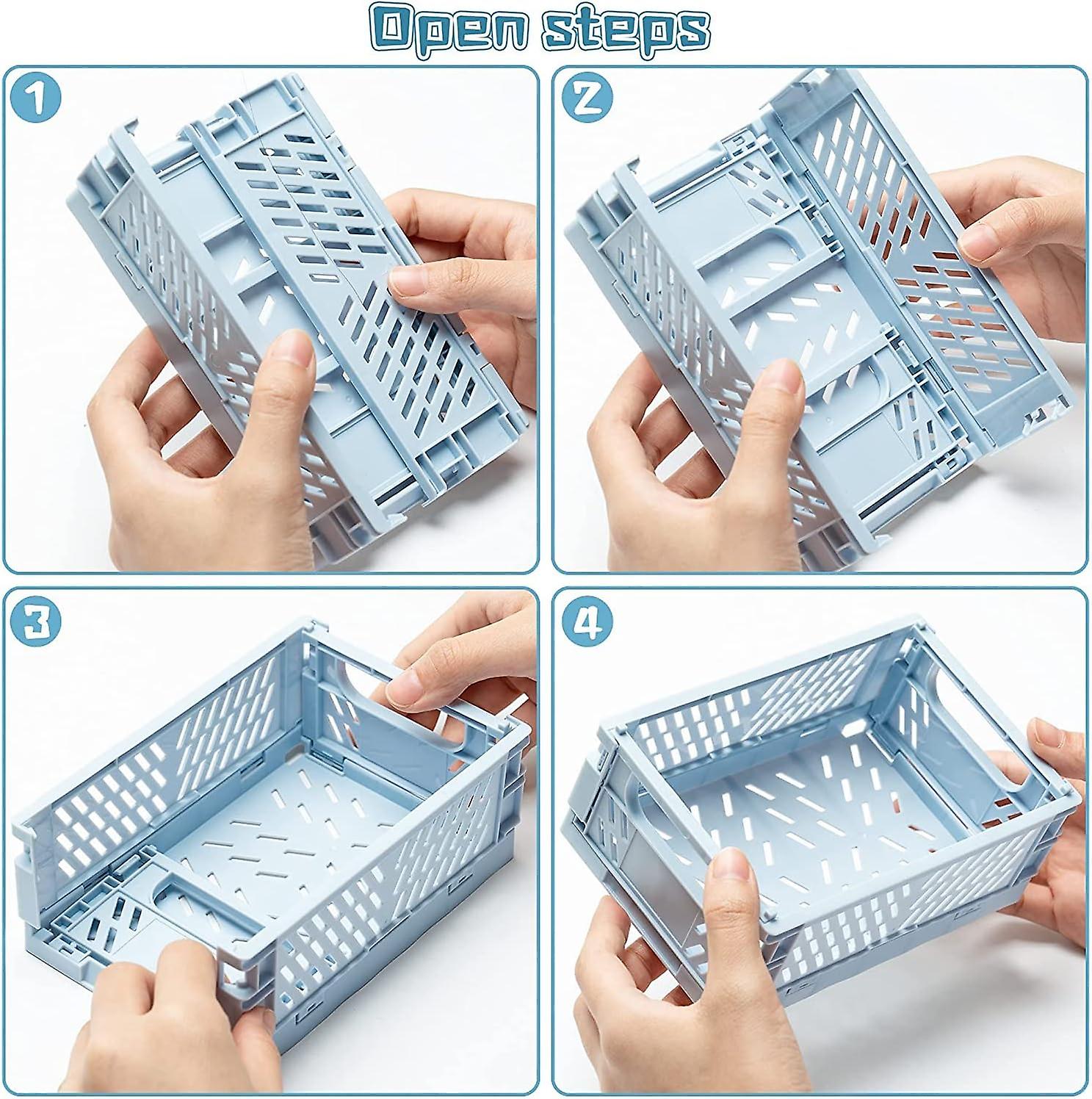 Open steps

1

2

3

4