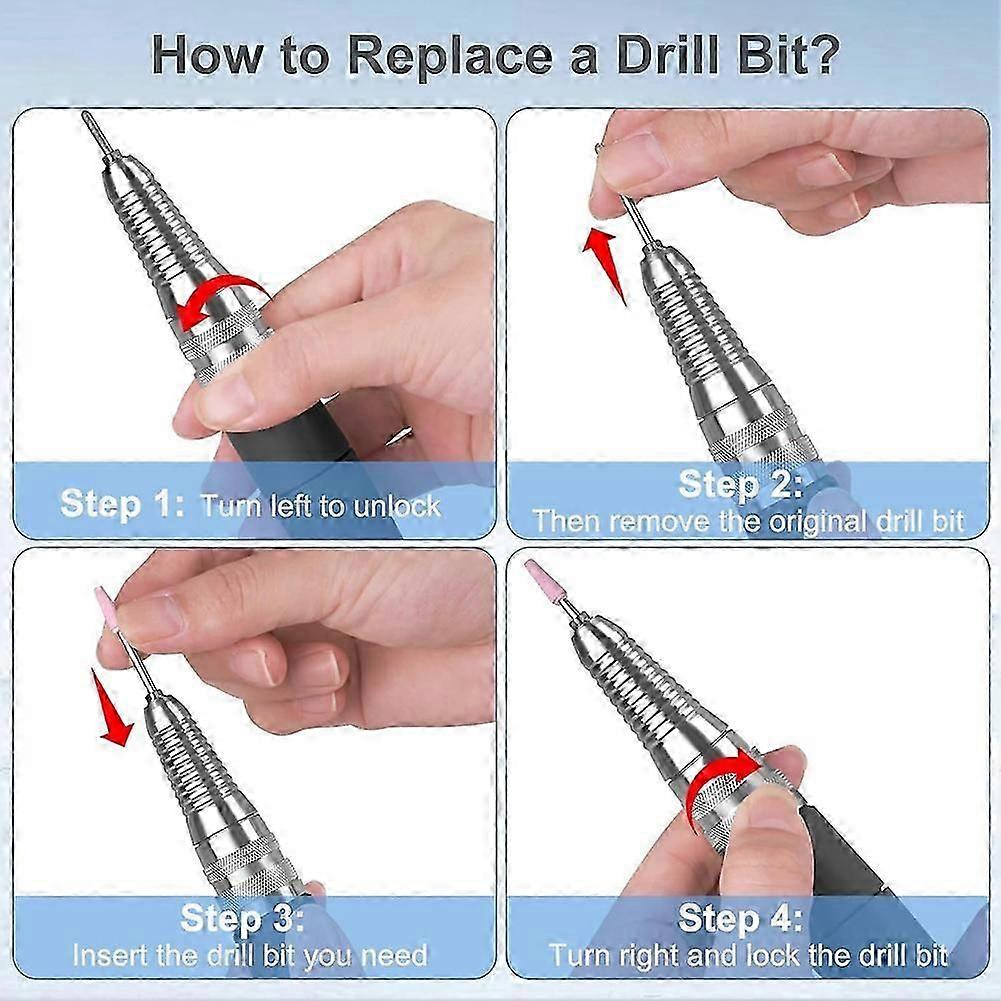 How to Replace a Drill Bit?

Step 1: Turn left to unlock

Step 2:
Then remove the original drill bit

Step 3:
Insert the drill bit you need

Step 4:
Turn right and lock the drill bit