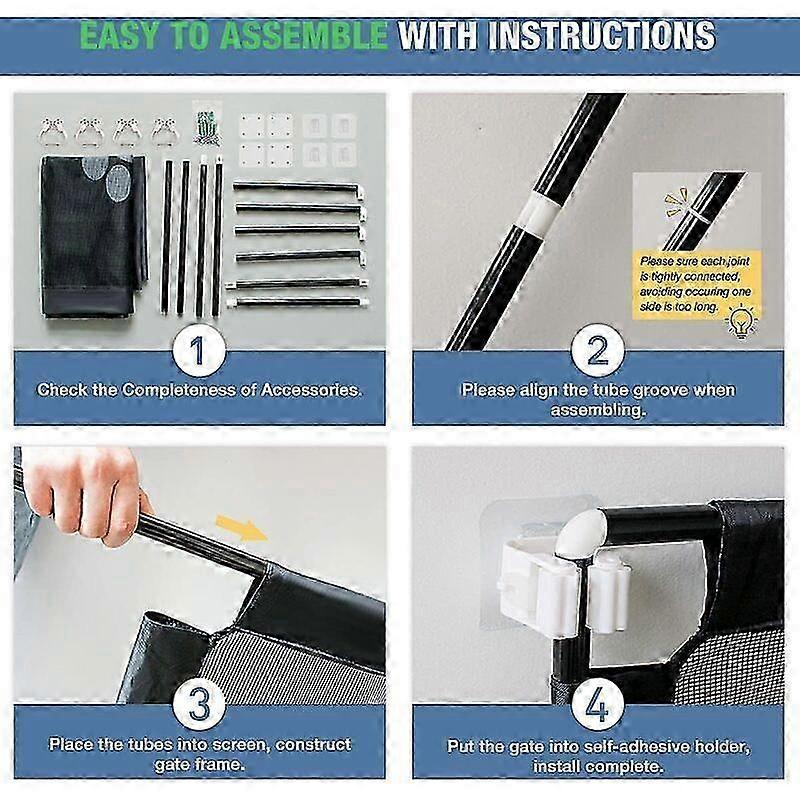 EASY TO ASSEMBLE WITH INSTRUCTIONS

1
Check the Completeness of Accessories.

Please sure each joint is tightly connected, avoiding occuring one side is too long.

2
Please align the tube groove when assembling.

3
Place the tubes into screen, construct gate frame.

4
Put the gate into self-adhesive holder, install complete.