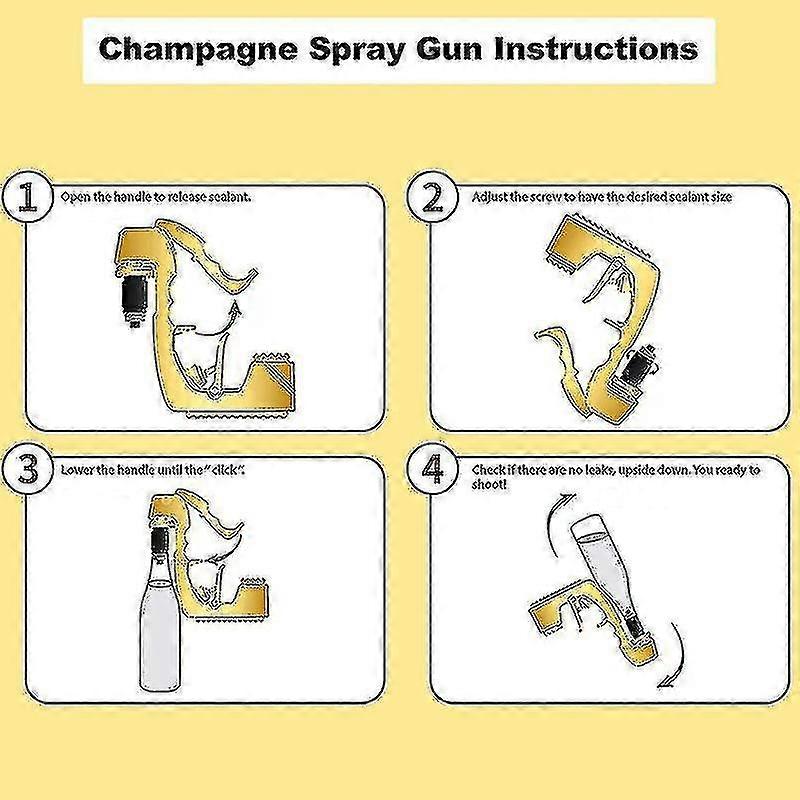 Champagne Spray Gun Instructions

1 Open the handle to release sealant.

2 Adjust the screw to have the desired sealant size

3 Lower the handle until the "click".

4 Check if there are no leaks, upside down. You ready to shoot!