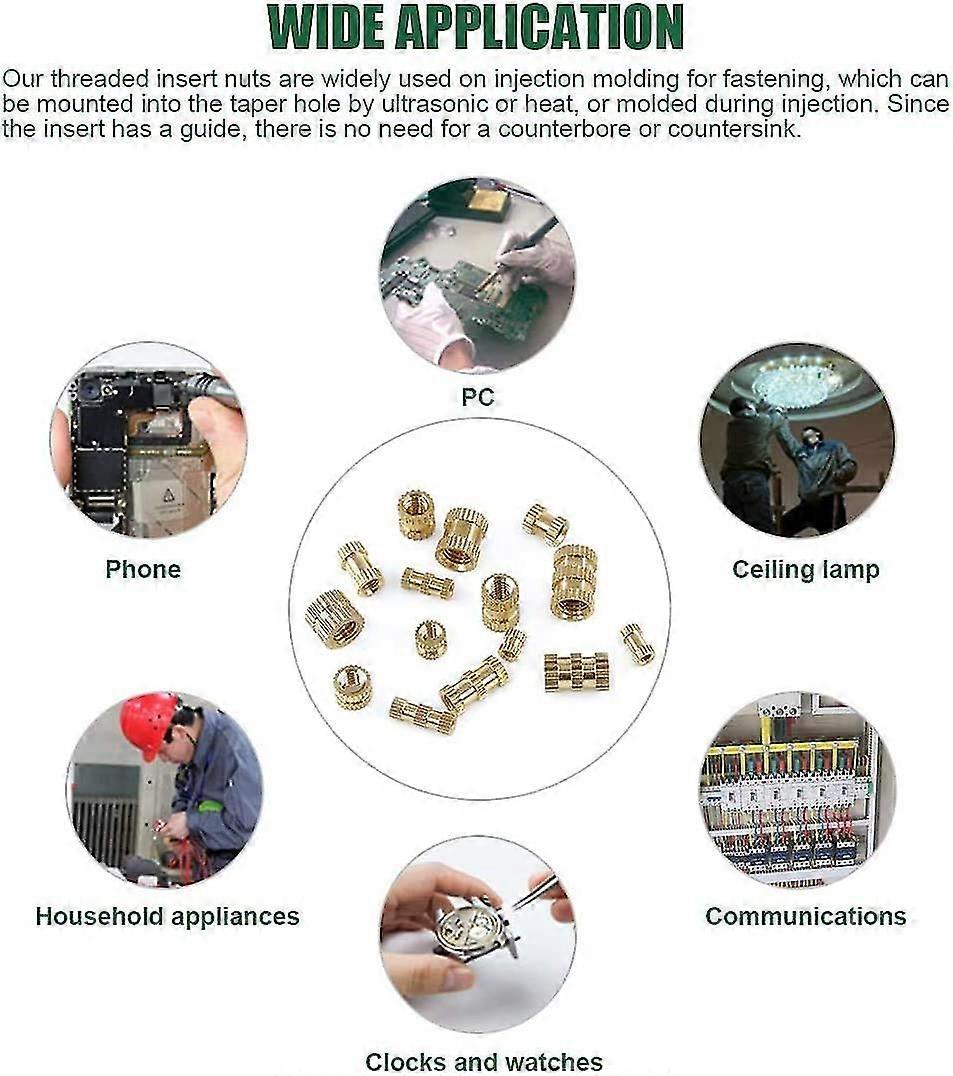 WIDE APPLICATION

Our threaded insert nuts are widely used on injection molding for fastening, which can be mounted into the taper hole by ultrasonic or heat, or molded during injection. Since the insert has a guide, there is no need for a counterbore or countersink.

PC

Phone

Ceiling lamp

Household appliances

Communications

Clocks and watches