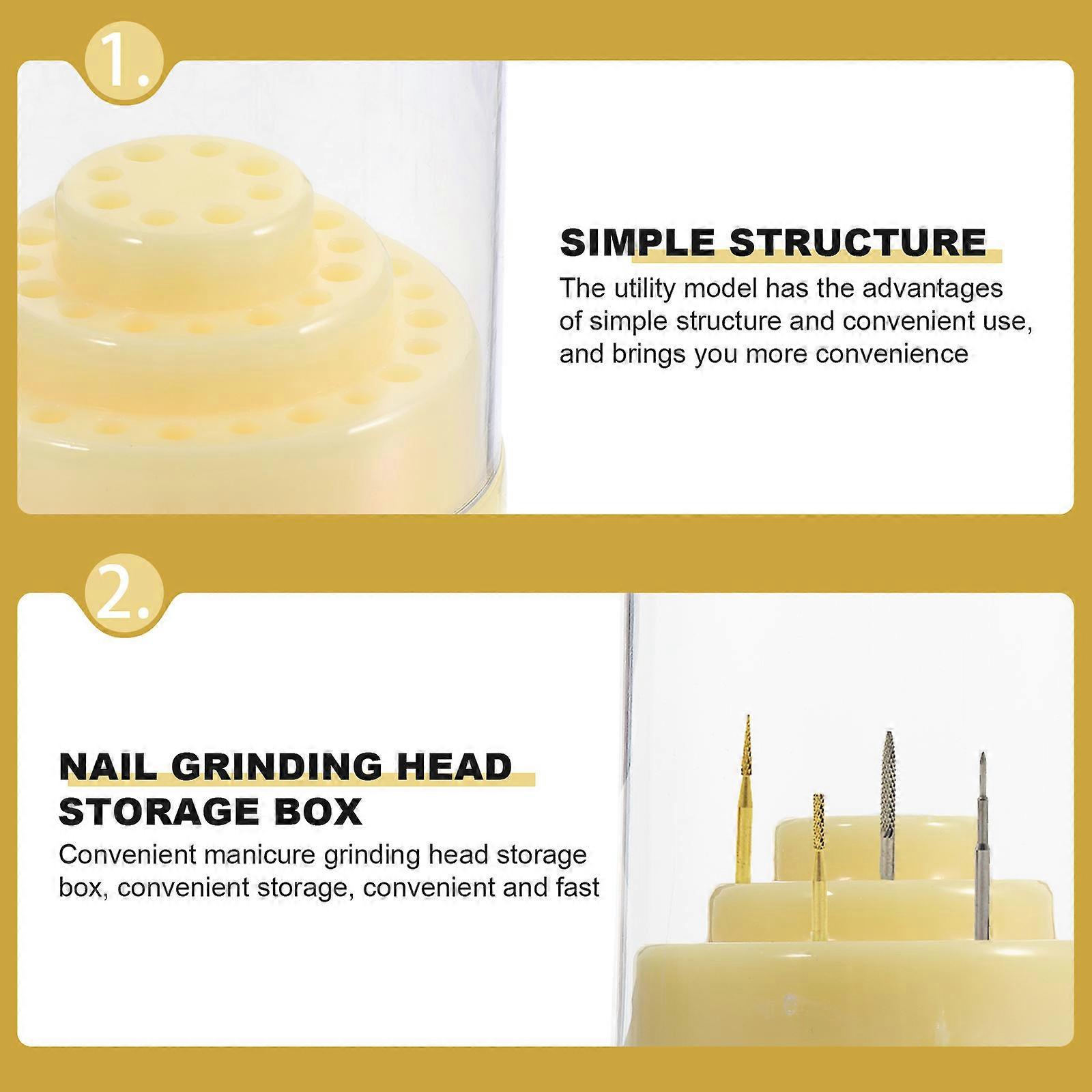 1.

SIMPLE STRUCTURE

The utility model has the advantages of simple structure and convenient use, and brings you more convenience

2.

NAIL GRINDING HEAD STORAGE BOX

Convenient manicure grinding head storage box, convenient storage, convenient and fast