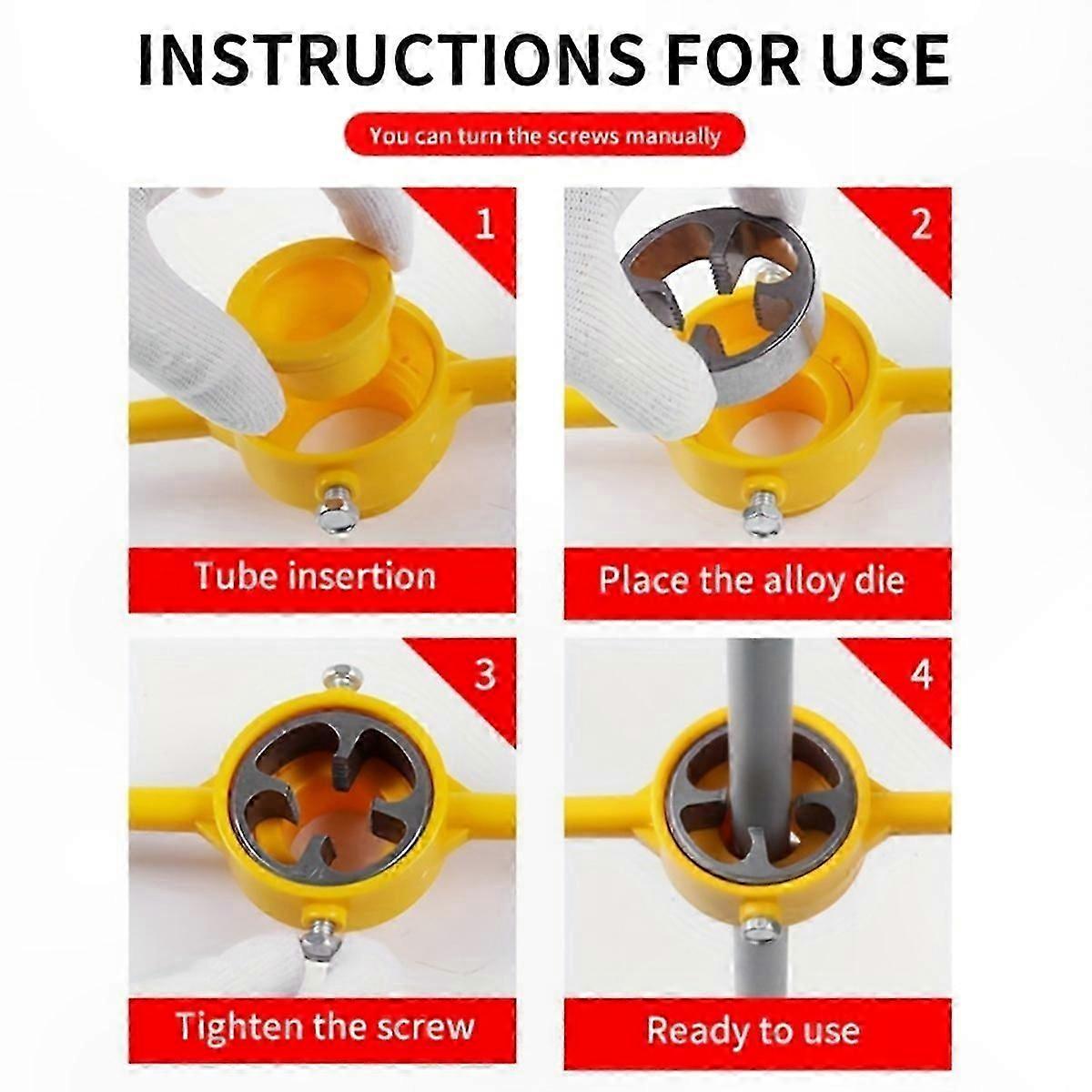 INSTRUCTIONS FOR USE

You can turn the screws manually

1

Tube insertion

2

Place the alloy die

3

Tighten the screw

4

Ready to use