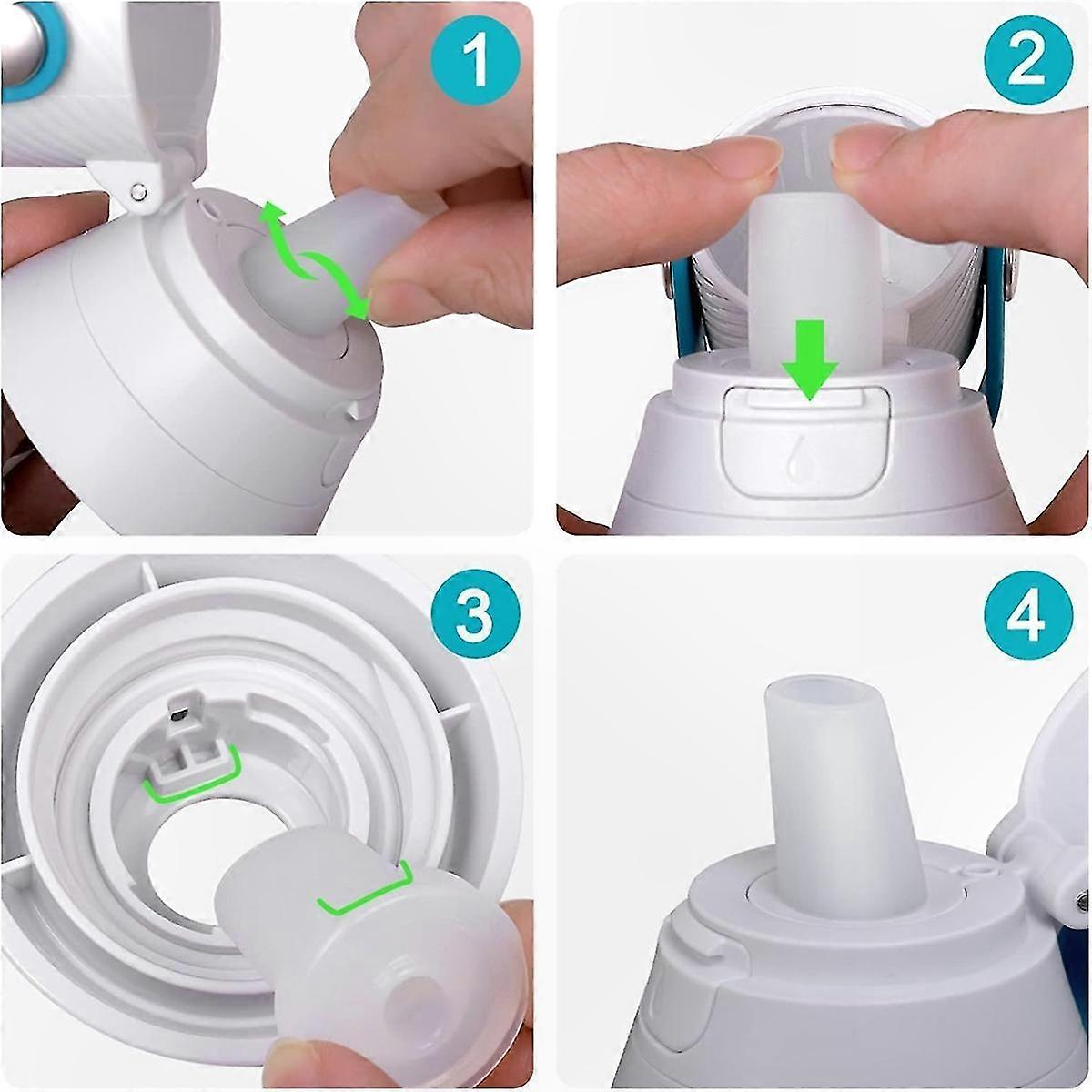 1

2

3

4