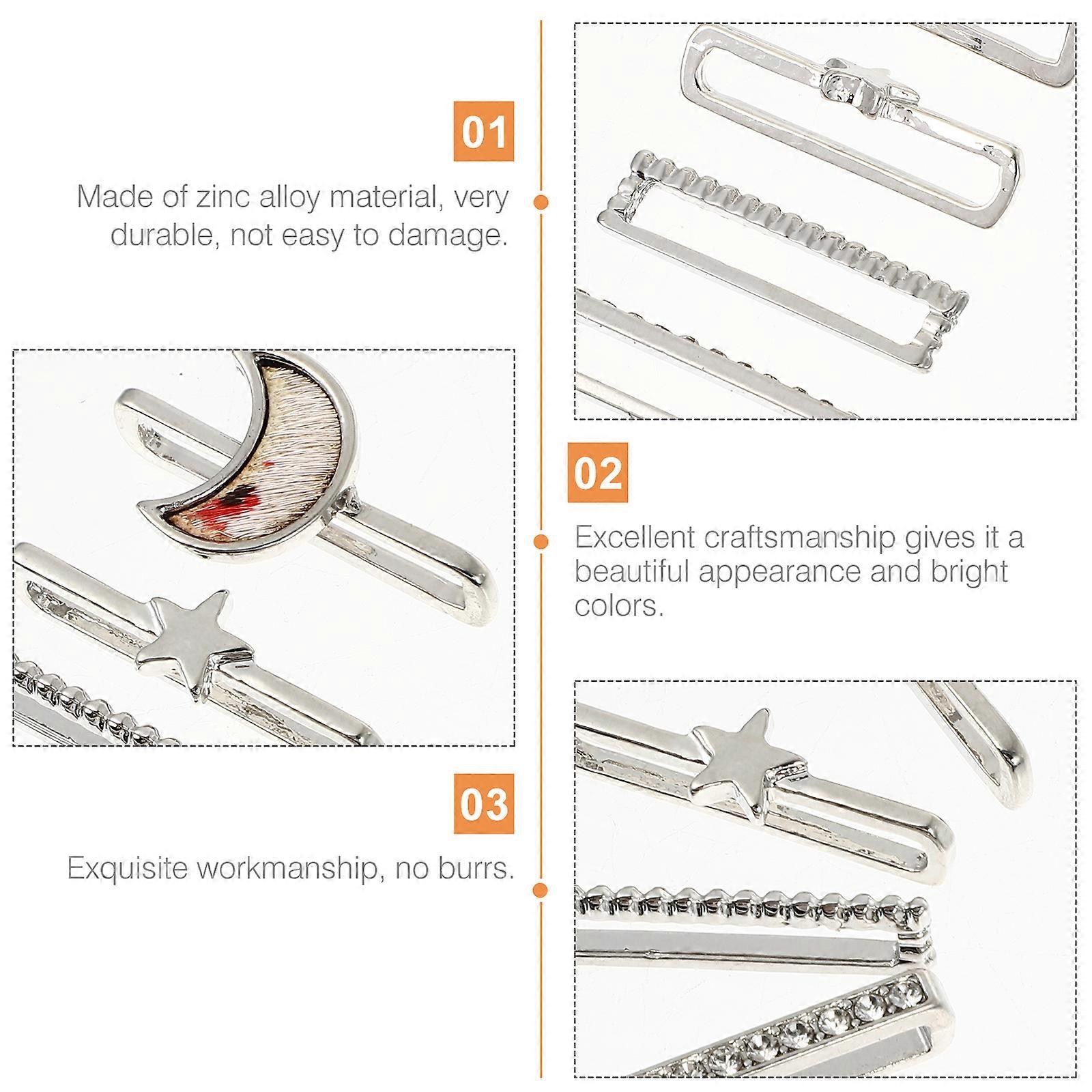 01

Made of zinc alloy material, very durable, not easy to damage.

02

Excellent craftsmanship gives it a beautiful appearance and bright colors.

03

Exquisite workmanship, no burrs.