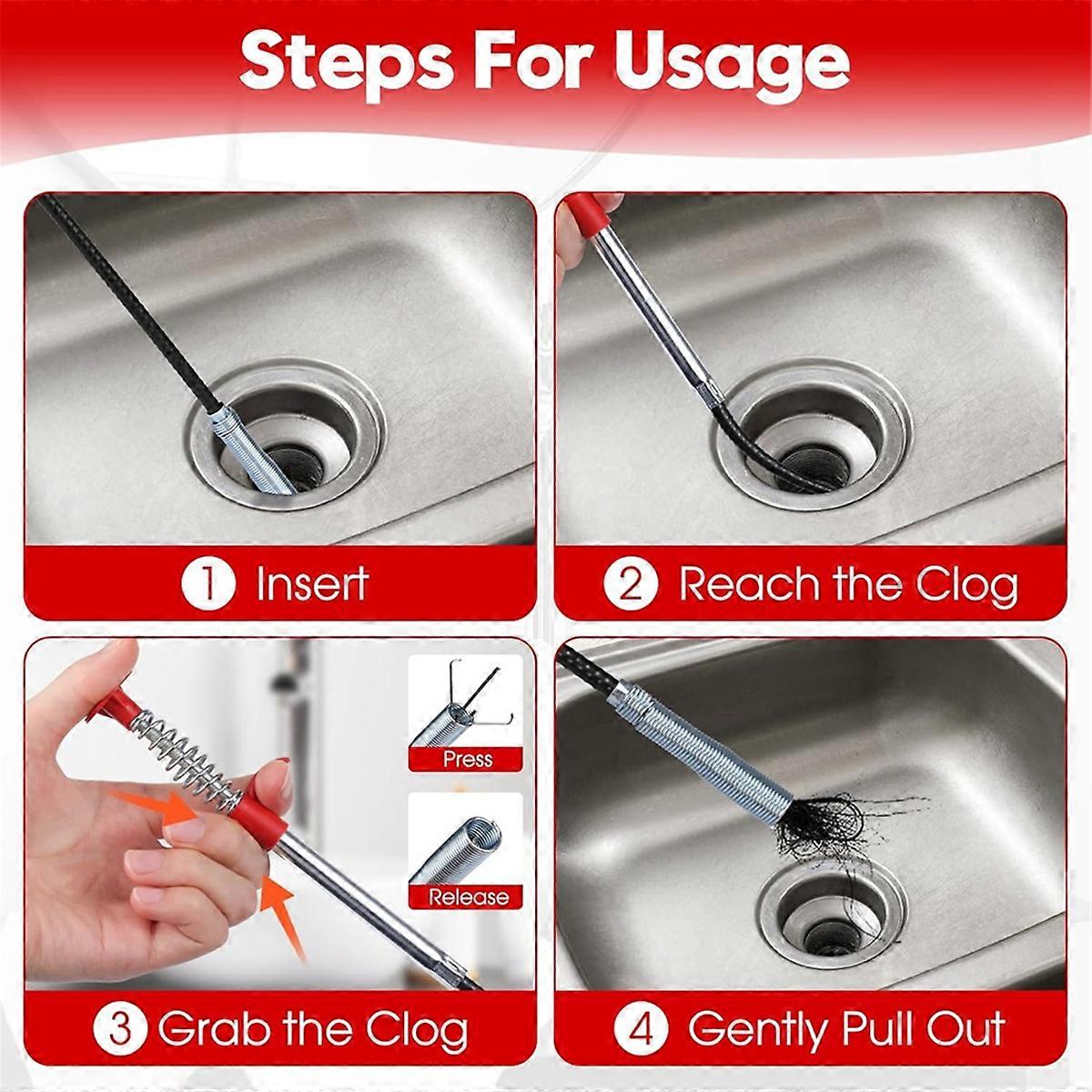 Steps For Usage

1 Insert

2 Reach the Clog

Press

Release

3 Grab the Clog

4 Gently Pull Out