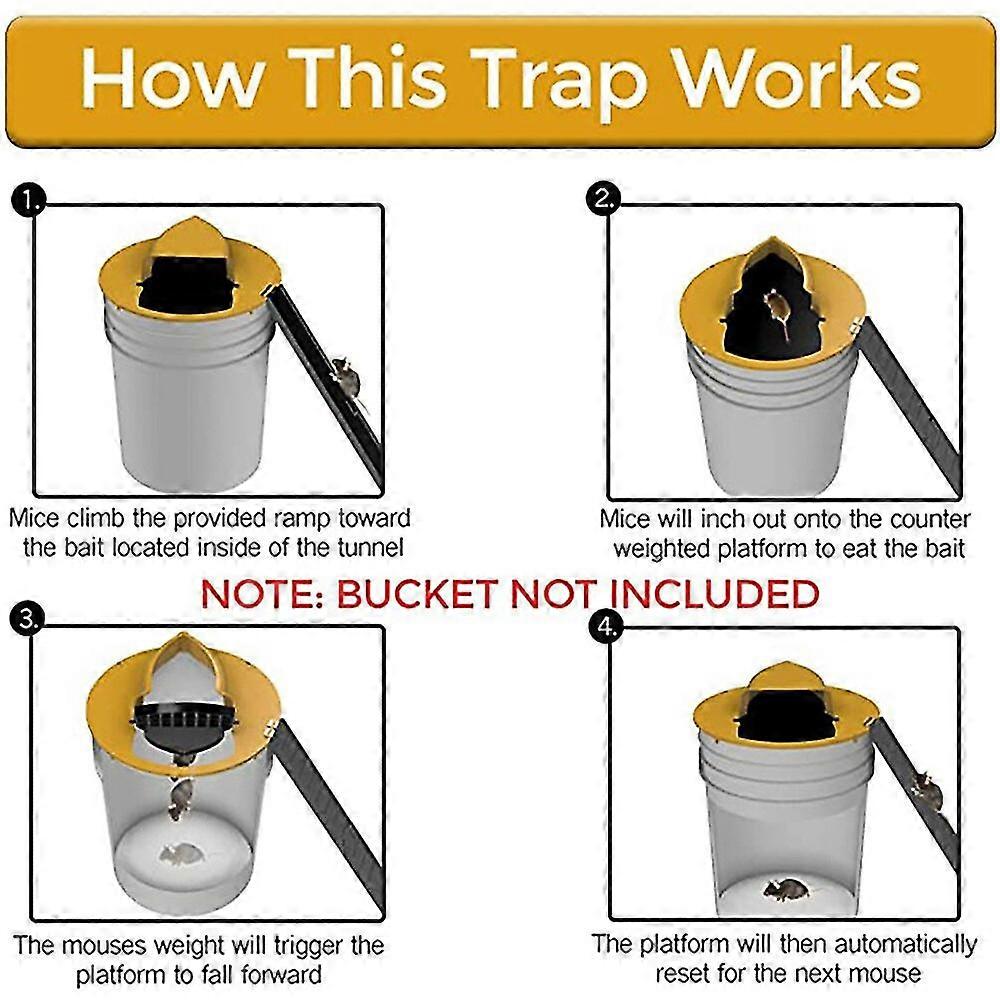 How This Trap Works

1.

Mice climb the provided ramp toward the bait located inside of the tunnel

2.

Mice will inch out onto the counter weighted platform to eat the bait

NOTE: BUCKET NOT INCLUDED

3.

The mouses weight will trigger the platform to fall forward

4.

The platform will then automatically reset for the next mouse