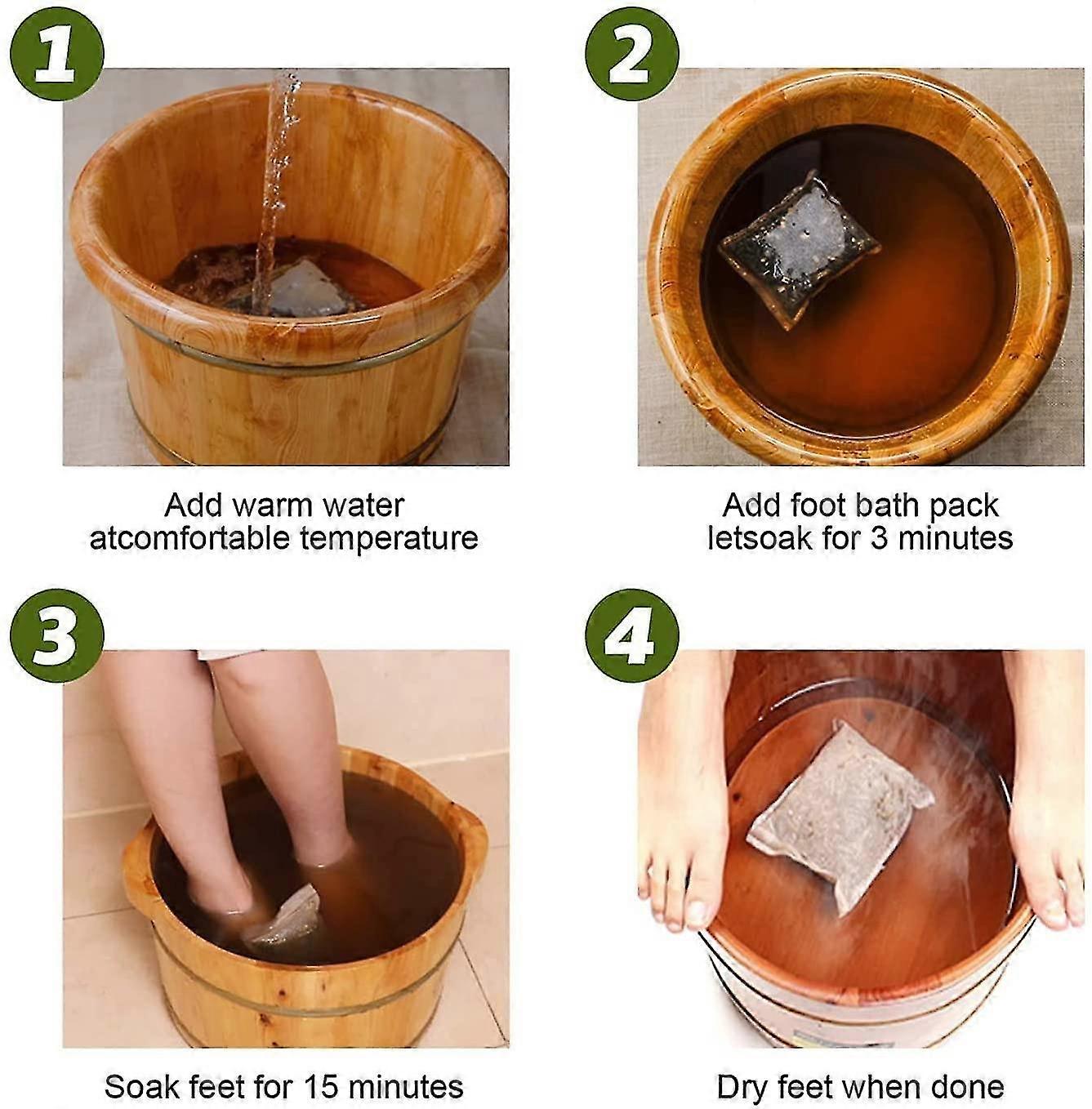 1

Add warm water atcomfortable temperature

2

Add foot bath pack letsoak for 3 minutes

3

Soak feet for 15 minutes

4

Dry feet when done