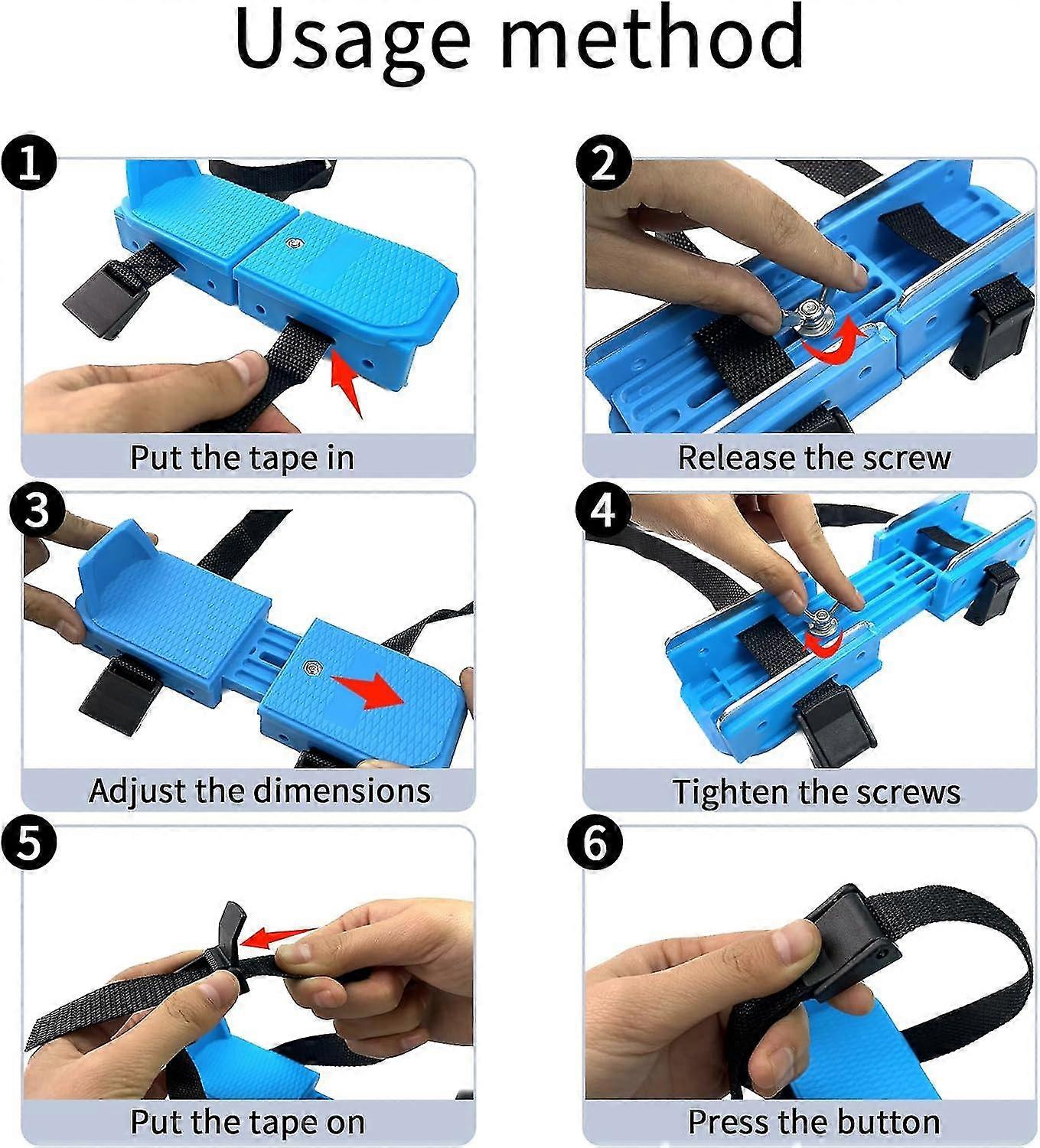 Usage method

1
Put the tape in

2
Release the screw

3
Adjust the dimensions

4
Tighten the screws

5
Put the tape on

6
Press the button