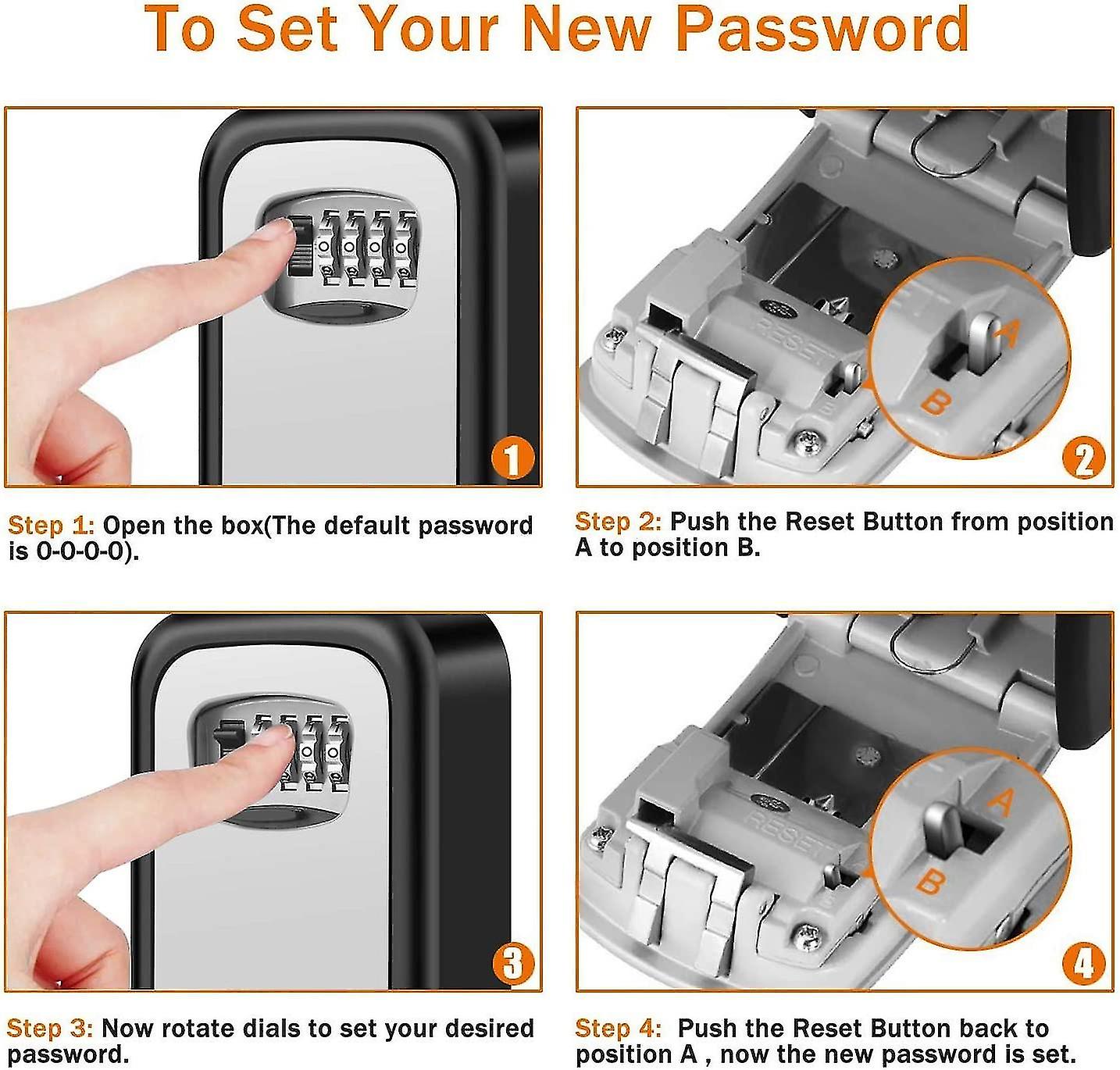 To Set Your New Password

1

Step 1: Open the box(The default password is 0-0-0-0).

RESET

A

B

2

Step 2: Push the Reset Button from position A to position B.

3

Step 3: Now rotate dials to set your desired password.

RESET

A

B

4

Step 4: Push the Reset Button back to position A , now the new password is set.