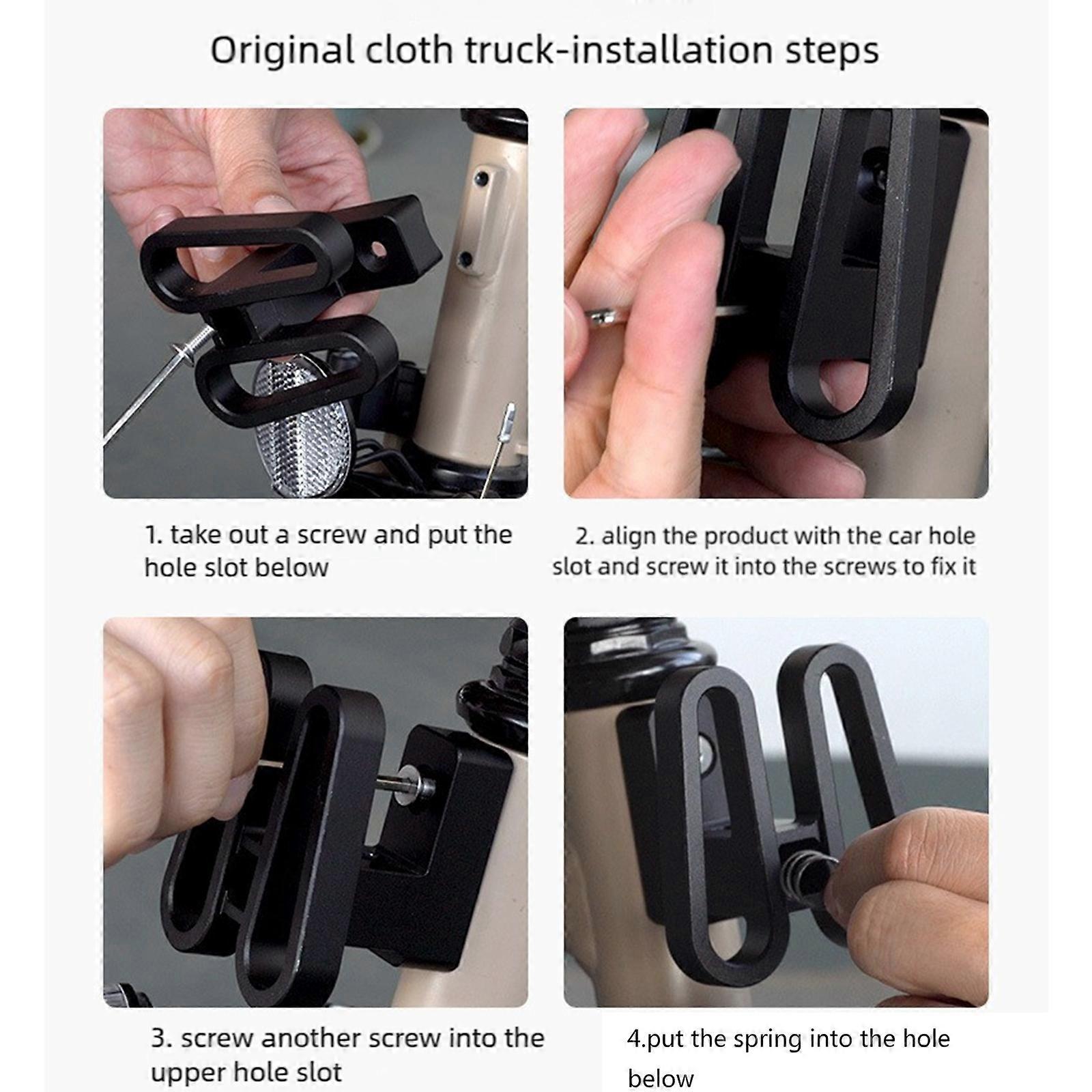 Original cloth truck-installation steps

1. take out a screw and put the hole slot below

2. align the product with the car hole slot and screw it into the screws to fix it

3. screw another screw into the upper hole slot

4.put the spring into the hole below